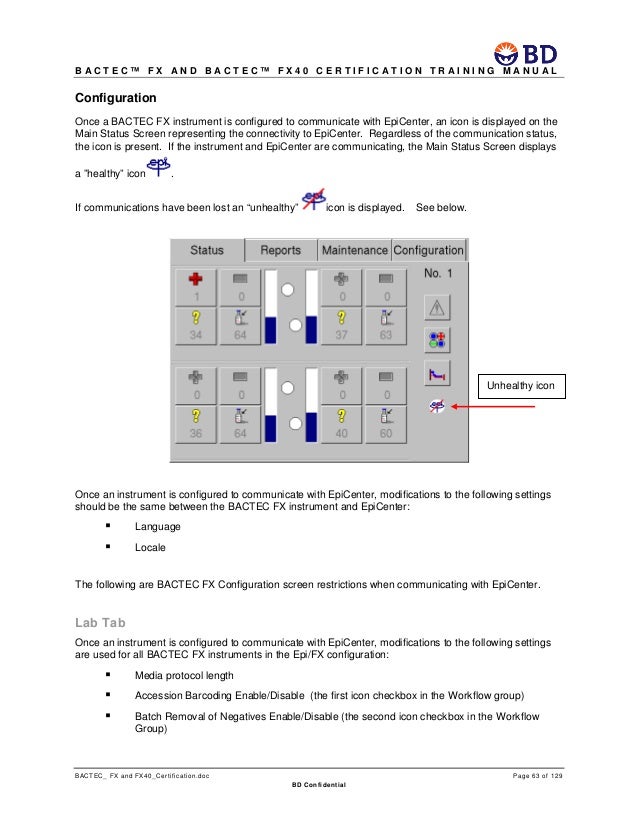 BD

BACTEC™ FX AND BACTEC™ FX40 CERTIFICATION TRAINING MANUAL

Configuration

Once a BACTEC FX instrument is configured to communicate with EpiCenter, an icon is displayed on the Main Status Screen representing the connectivity to EpiCenter. Regardless of the communication status, the icon is present. If the instrument and EpiCenter are communicating, the Main Status Screen displays a "healthy" icon epi.

If communications have been lost an "unhealthy" epi icon is displayed. See below.

Status Reports Maintenance Configuration

No. 1

1 0 0 0

34 64 37 63

0 0 0 0

36 64 40 60

Unhealthy icon

Once an instrument is configured to communicate with EpiCenter, modifications to the following settings should be the same between the BACTEC FX instrument and EpiCenter:

▪ Language

▪ Locale

The following are BACTEC FX Configuration screen restrictions when communicating with EpiCenter.

Lab Tab

Once an instrument is configured to communicate with EpiCenter, modifications to the following settings are used for all BACTEC FX instruments in the Epi/FX configuration:

▪ Media protocol length

▪ Accession Barcoding Enable/Disable (the first icon checkbox in the Workflow group)

▪ Batch Removal of Negatives Enable/Disable (the second icon checkbox in the Workflow Group)

BACTEC_ FX and FX40_Certification.doc Page 63 of 129

BD Confidential