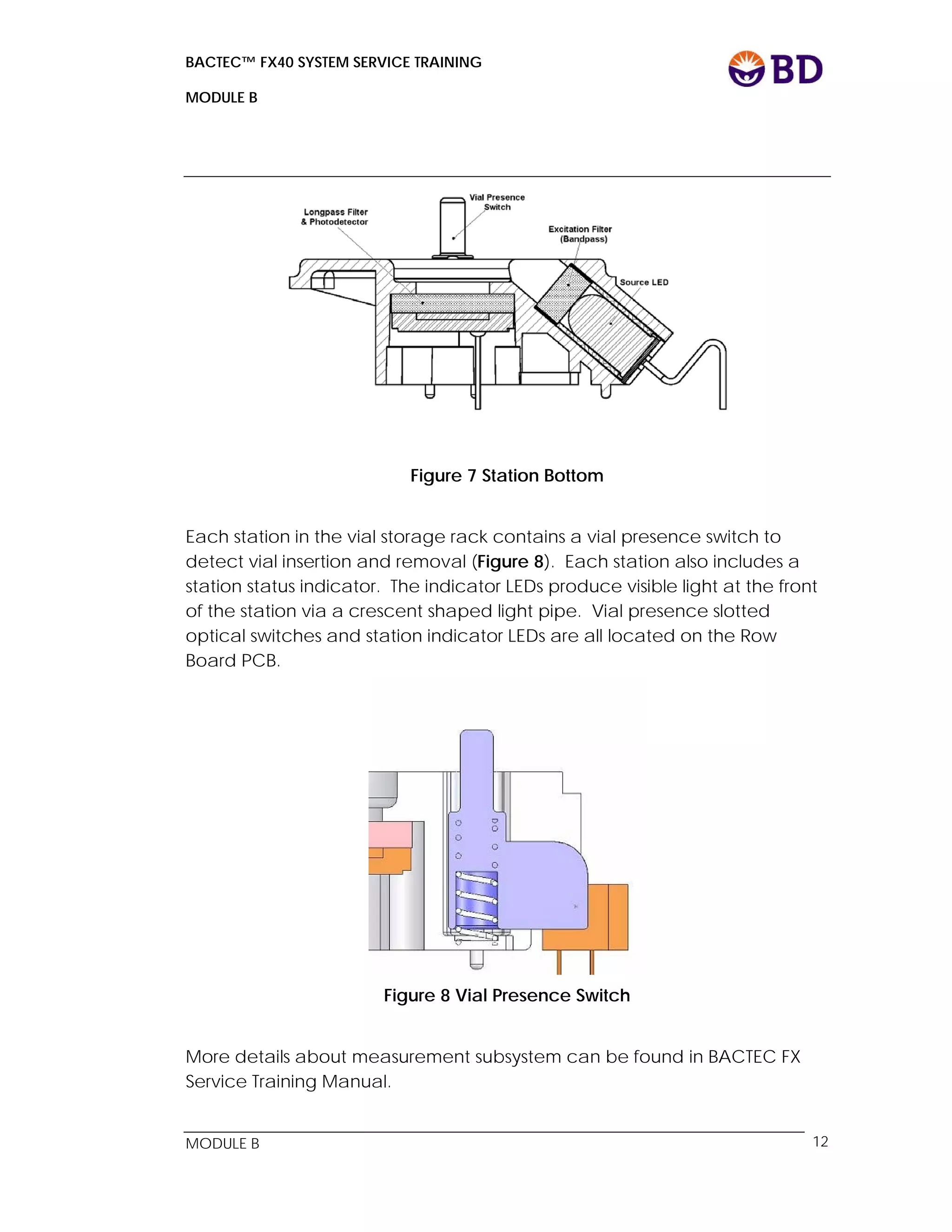 BACTEC™ FX40 SYSTEM SERVICE TRAINING

MODULE B

BD

Longpass Filter & Photodetector

Vial Presence Switch

Excitation Filter (Bandpass)

Source LED

Figure 7 Station Bottom

Each station in the vial storage rack contains a vial presence switch to detect vial insertion and removal (Figure 8). Each station also includes a station status indicator. The indicator LEDs produce visible light at the front of the station via a crescent shaped light pipe. Vial presence slotted optical switches and station indicator LEDs are all located on the Row Board PCB.

Figure 8 Vial Presence Switch

More details about measurement subsystem can be found in BACTEC FX Service Training Manual.

MODULE B

12