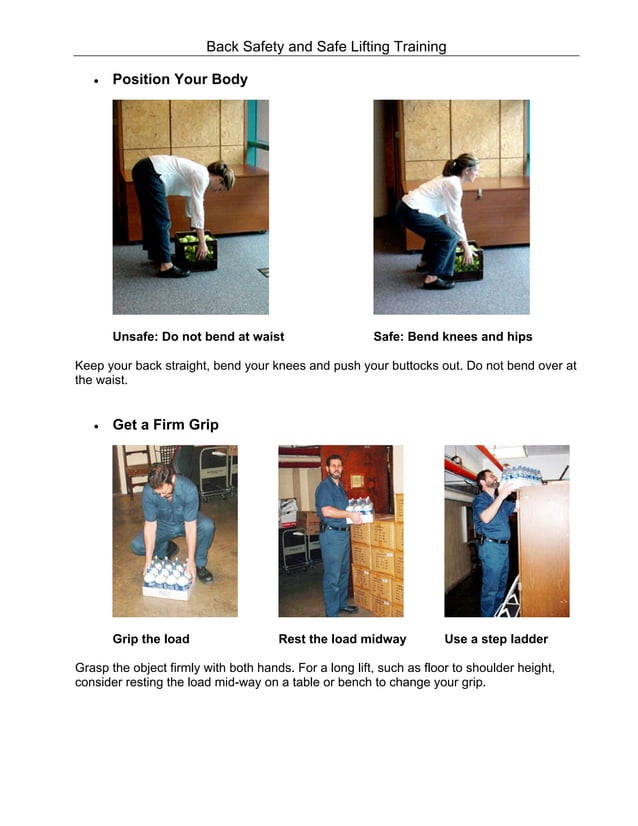 Back Safety and Safe Lifting Training

• Position Your Body

Unsafe: Do not bend at waist

Safe: Bend knees and hips

Keep your back straight, bend your knees and push your buttocks out. Do not bend over at the waist.

• Get a Firm Grip

Grip the load

Rest the load midway

Use a step ladder

Grasp the object firmly with both hands. For a long lift, such as floor to shoulder height, consider resting the load mid-way on a table or bench to change your grip.