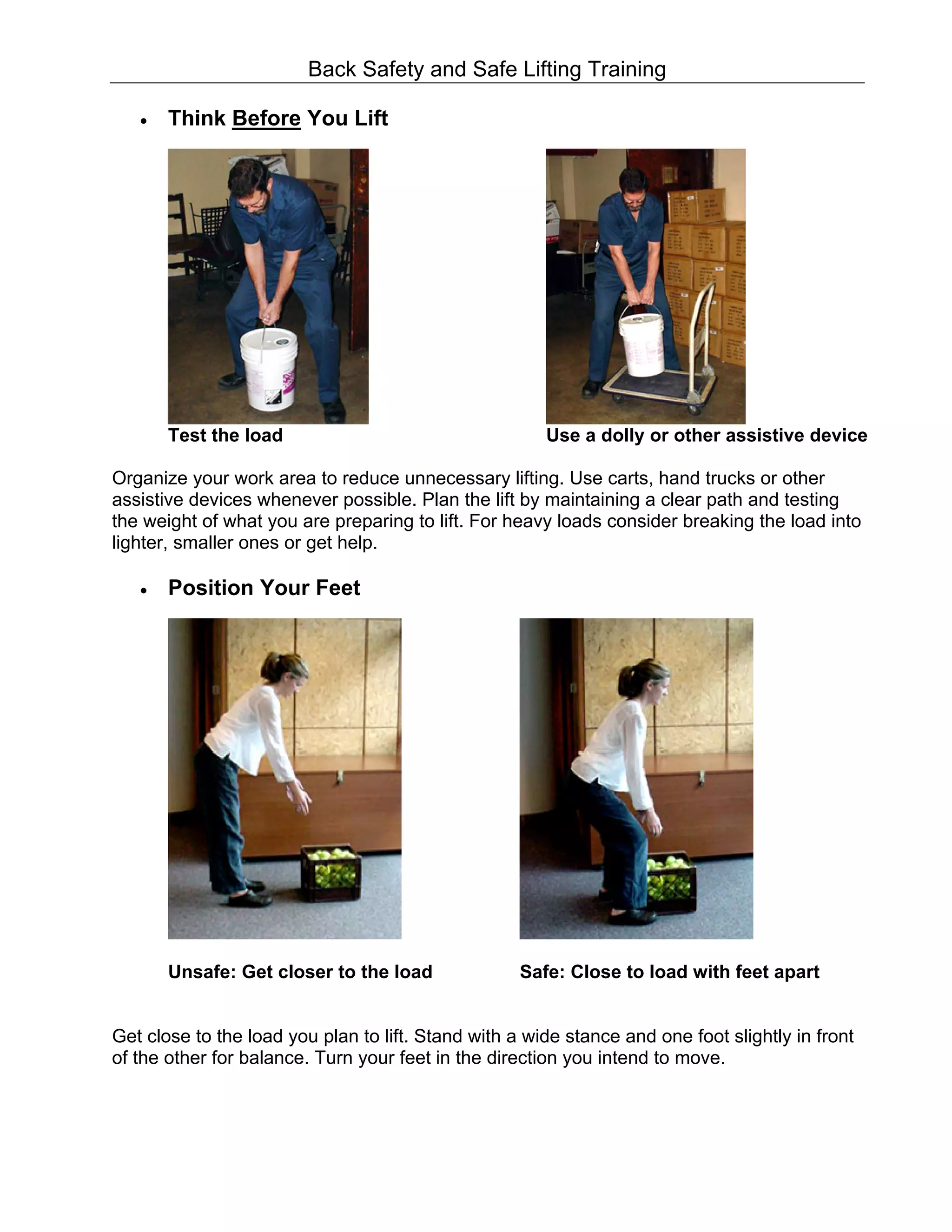 Back Safety and Safe Lifting Training

• Think Before You Lift

Test the load

Use a dolly or other assistive device

Organize your work area to reduce unnecessary lifting. Use carts, hand trucks or other assistive devices whenever possible. Plan the lift by maintaining a clear path and testing the weight of what you are preparing to lift. For heavy loads consider breaking the load into lighter, smaller ones or get help.

• Position Your Feet

Unsafe: Get closer to the load

Safe: Close to load with feet apart

Get close to the load you plan to lift. Stand with a wide stance and one foot slightly in front of the other for balance. Turn your feet in the direction you intend to move.