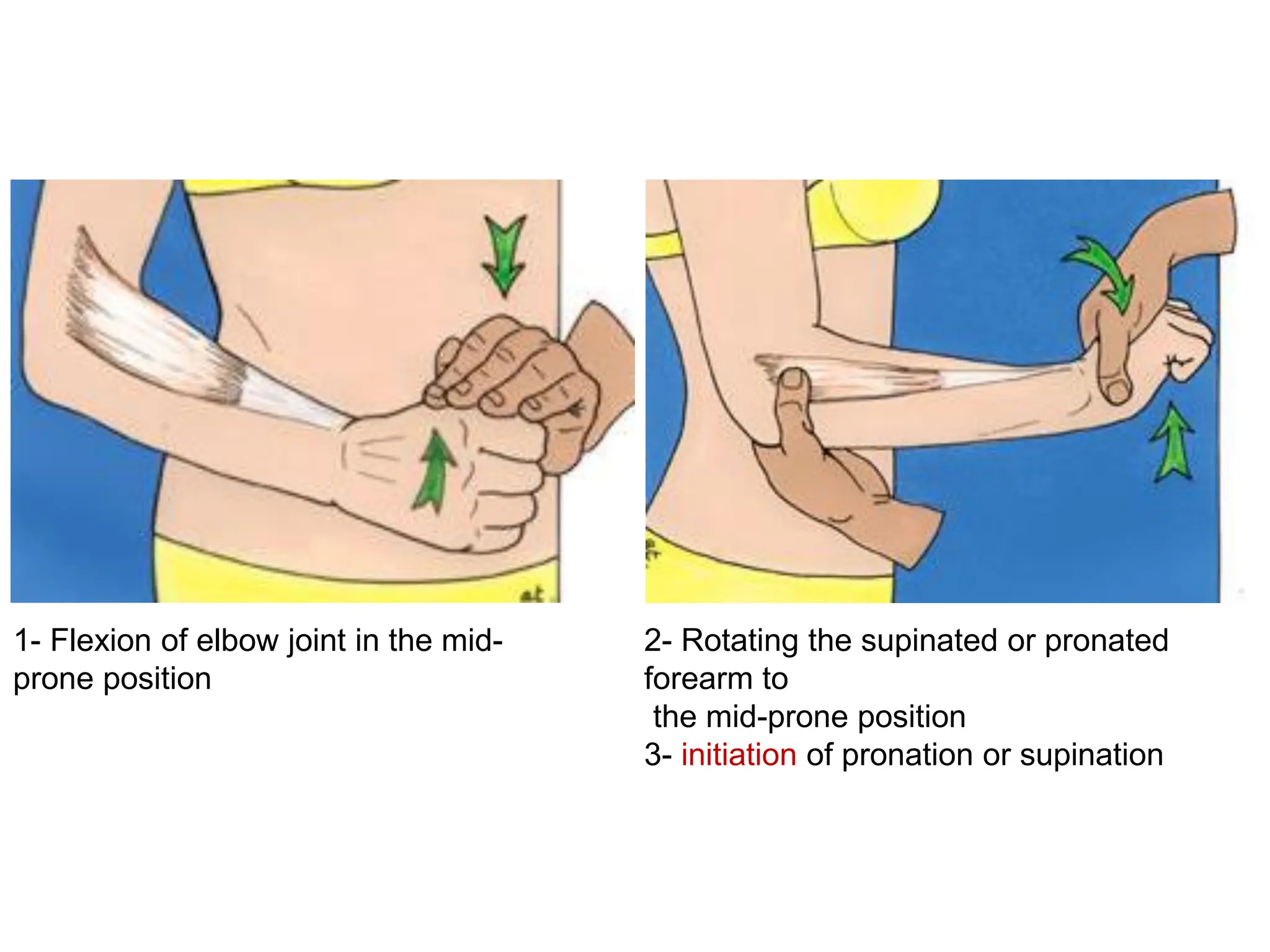 1- Flexion of elbow joint in the mid-prone position

2- Rotating the supinated or pronated forearm to
the mid-prone position
3- initiation of pronation or supination