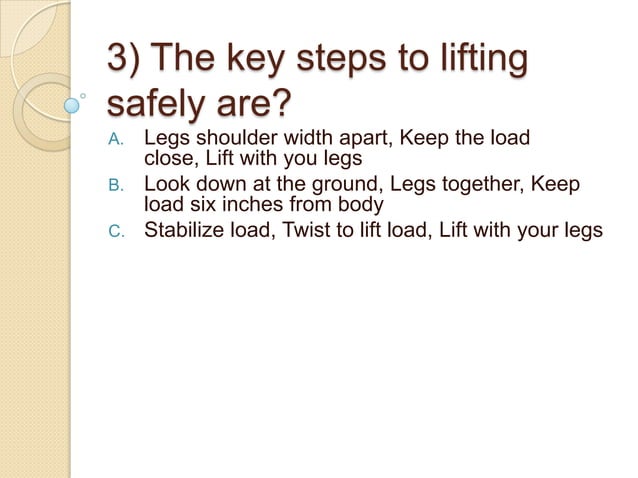 3) The key steps to lifting safely are?

A. Legs shoulder width apart, Keep the load close, Lift with you legs
B. Look down at the ground, Legs together, Keep load six inches from body
C. Stabilize load, Twist to lift load, Lift with your legs