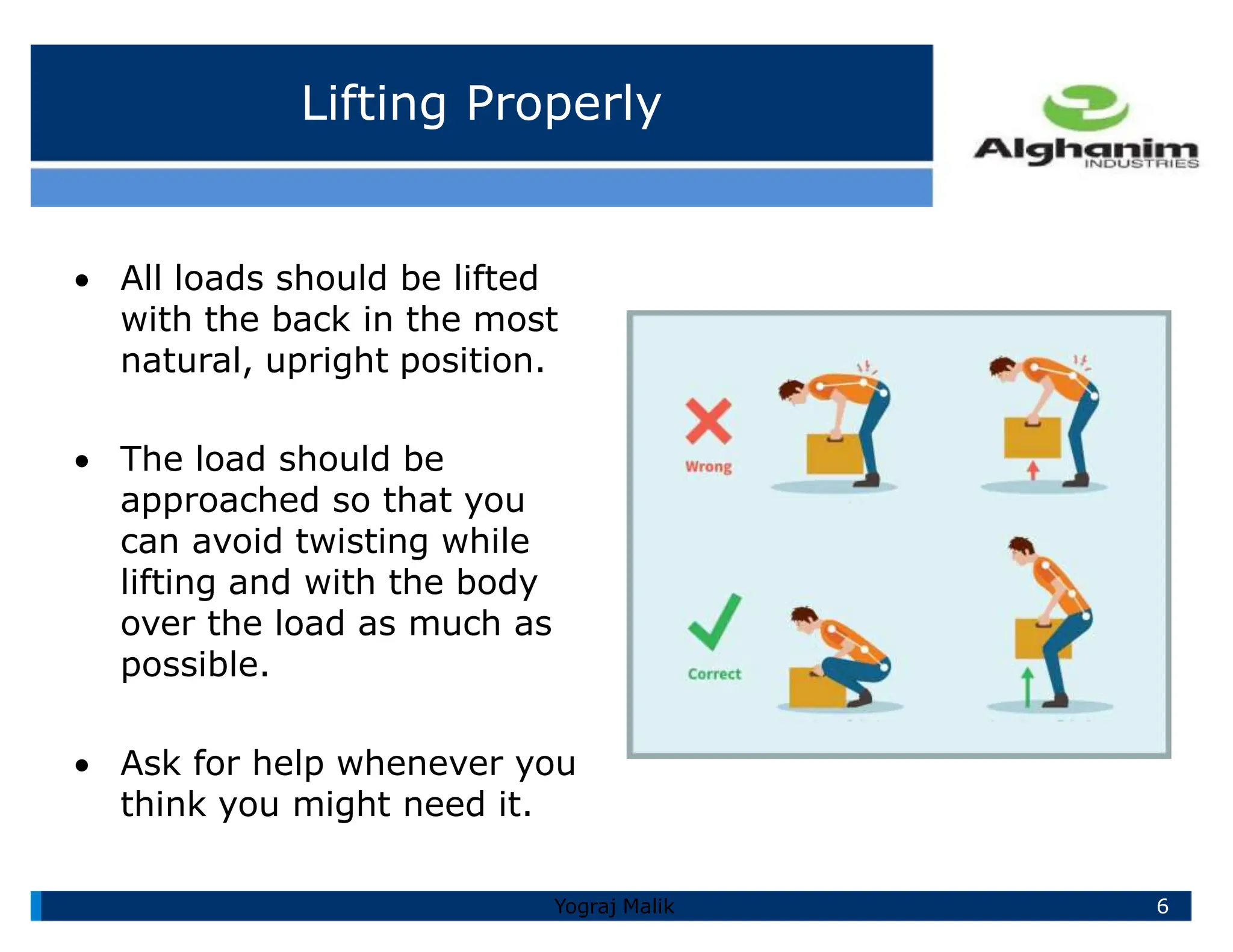 Lifting Properly

Alghanim
INDUSTRIES

• All loads should be lifted with the back in the most natural, upright position.

• The load should be approached so that you can avoid twisting while lifting and with the body over the load as much as possible.

• Ask for help whenever you think you might need it.

Wrong

Correct

Yograj Malik

6