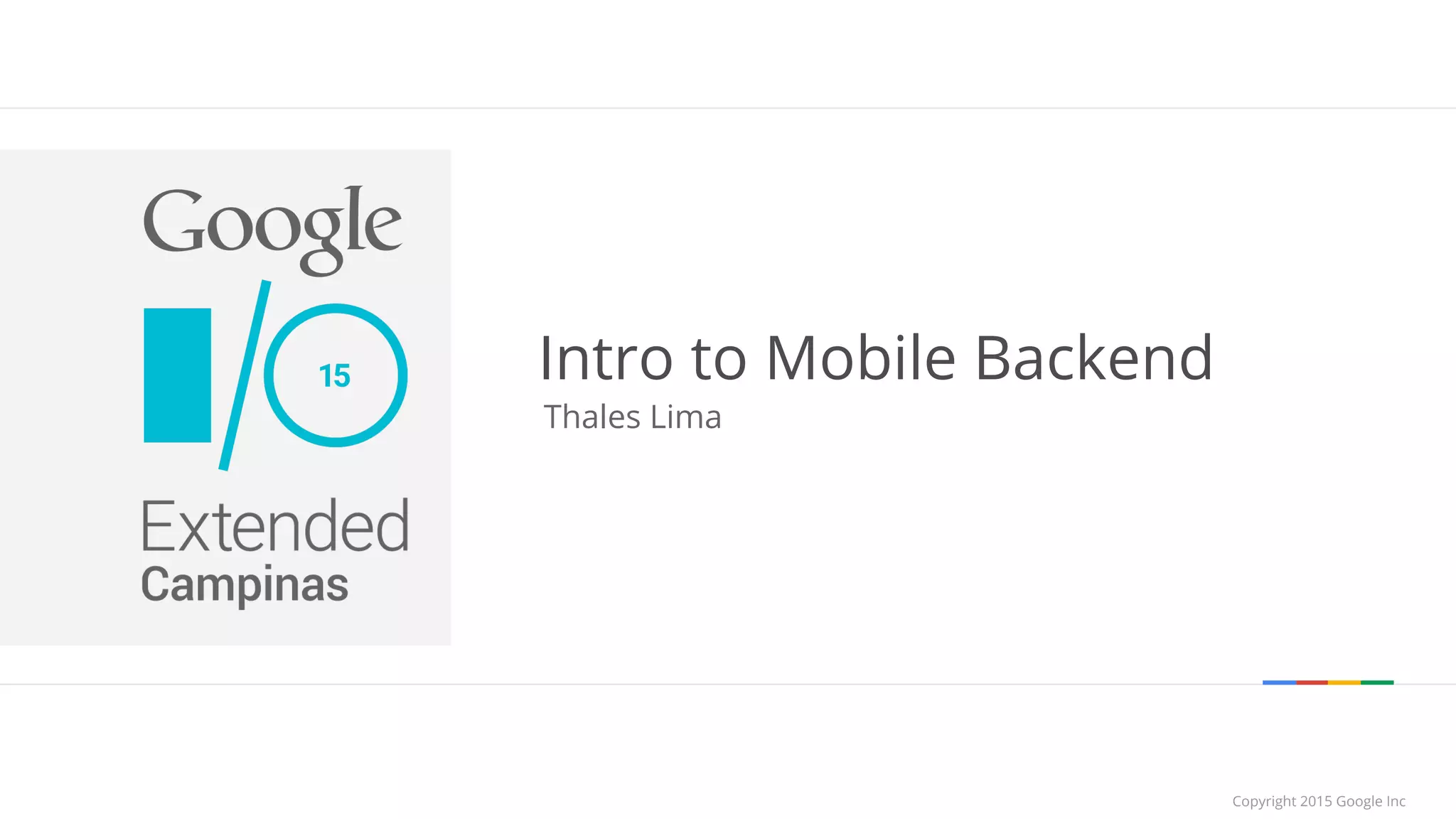 Google
I/O
15
Extended
Campinas

Intro to Mobile Backend
Thales Lima

Copyright 2015 Google Inc