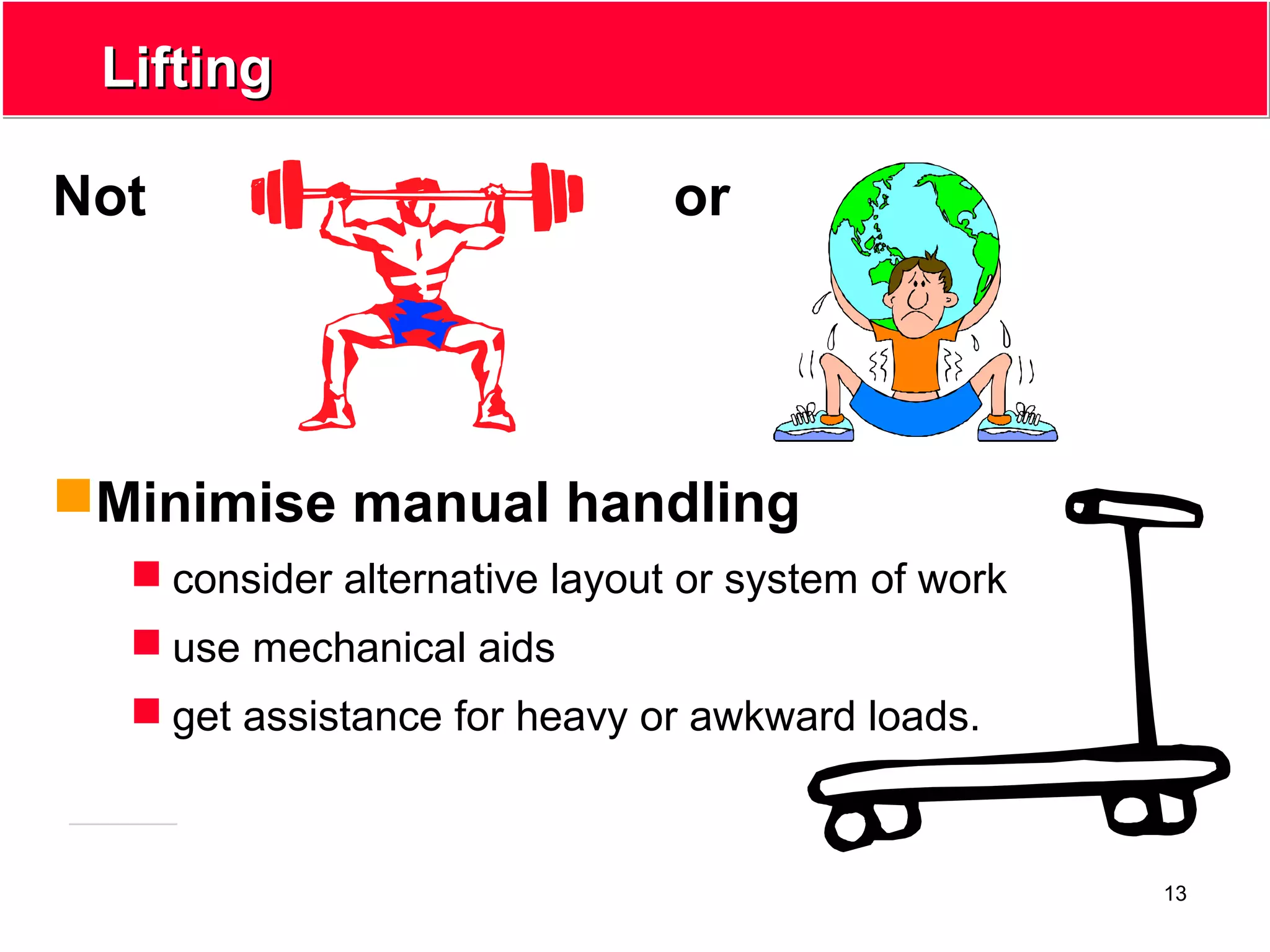 Lifting

Not or

Minimise manual handling

consider alternative layout or system of work

use mechanical aids

get assistance for heavy or awkward loads.

13