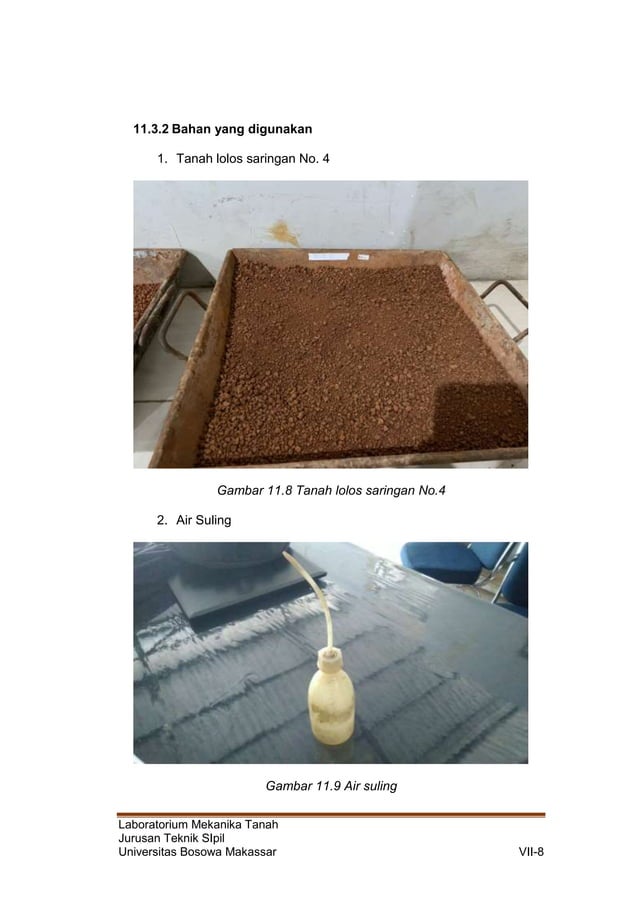 11.3.2 Bahan yang digunakan

1. Tanah lolos saringan No. 4

Gambar 11.8 Tanah lolos saringan No.4

2. Air Suling

Gambar 11.9 Air suling

Laboratorium Mekanika Tanah
Jurusan Teknik SIpil
Universitas Bosowa Makassar

VII-8