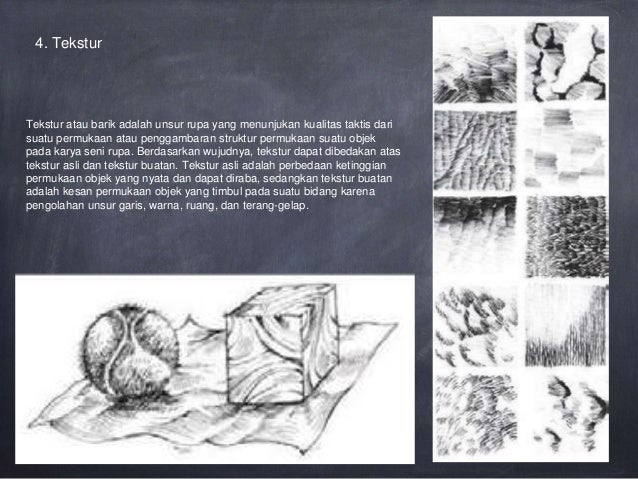 4. Tekstur

Tekstur atau barik adalah unsur rupa yang menunjukan kualitas taktis dari suatu permukaan atau penggambaran struktur permukaan suatu objek pada karya seni rupa. Berdasarkan wujudnya, tekstur dapat dibedakan atas tekstur asli dan tekstur buatan. Tekstur asli adalah perbedaan ketinggian permukaan objek yang nyata dan dapat diraba, sedangkan tekstur buatan adalah kesan permukaan objek yang timbul pada suatu bidang karena pengolahan unsur garis, warna, ruang, dan terang-gelap.