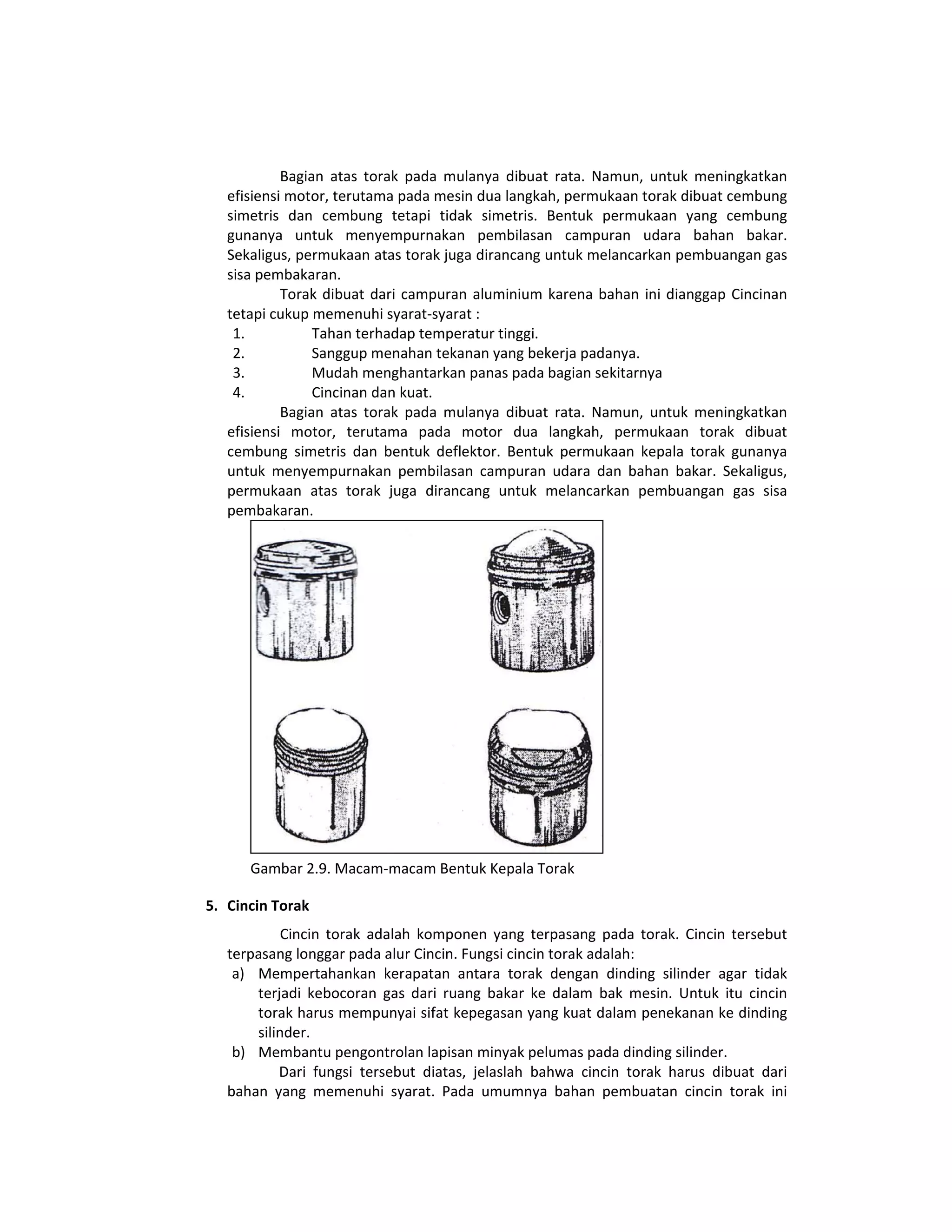 Bagian atas torak pada mulanya dibuat rata. Namun, untuk meningkatkan efisiensi motor, terutama pada mesin dua langkah, permukaan torak dibuat cembung simetris dan cembung tetapi tidak simetris. Bentuk permukaan yang cembung gunanya untuk menyempurnakan pembilasan campuran udara bahan bakar. Sekaligus, permukaan atas torak juga dirancang untuk melancarkan pembuangan gas sisa pembakaran.

Torak dibuat dari campuran aluminium karena bahan ini dianggap Cincinan tetapi cukup memenuhi syarat-syarat :

1. Tahan terhadap temperatur tinggi.
2. Sanggup menahan tekanan yang bekerja padanya.
3. Mudah menghantarkan panas pada bagian sekitarnya
4. Cincinan dan kuat.

Bagian atas torak pada mulanya dibuat rata. Namun, untuk meningkatkan efisiensi motor, terutama pada motor dua langkah, permukaan torak dibuat cembung simetris dan bentuk deflektor. Bentuk permukaan kepala torak gunanya untuk menyempurnakan pembilasan campuran udara dan bahan bakar. Sekaligus, permukaan atas torak juga dirancang untuk melancarkan pembuangan gas sisa pembakaran.

Gambar 2.9. Macam-macam Bentuk Kepala Torak

5. Cincin Torak

Cincin torak adalah komponen yang terpasang pada torak. Cincin tersebut terpasang longgar pada alur Cincin. Fungsi cincin torak adalah:

a) Mempertahankan kerapatan antara torak dengan dinding silinder agar tidak terjadi kebocoran gas dari ruang bakar ke dalam bak mesin. Untuk itu cincin torak harus mempunyai sifat kepegasan yang kuat dalam penekanan ke dinding silinder.
b) Membantu pengontrolan lapisan minyak pelumas pada dinding silinder.

Dari fungsi tersebut diatas, jelaslah bahwa cincin torak harus dibuat dari bahan yang memenuhi syarat. Pada umumnya bahan pembuatan cincin torak ini