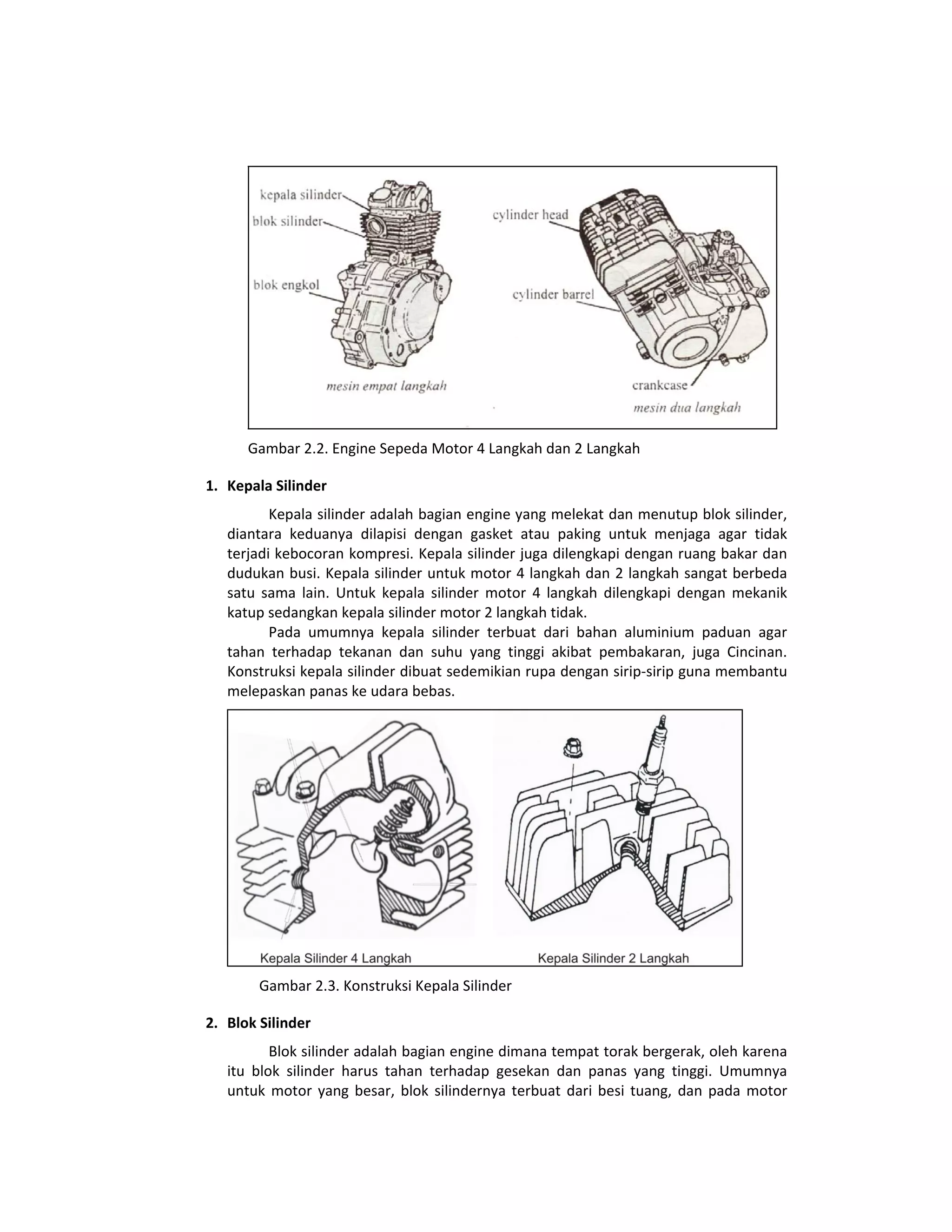 kepala silinder
blok silinder
blok engkol
mesin empat langkah
cylinder head
cylinder barrel
crankcase
mesin dua langkah

Gambar 2.2. Engine Sepeda Motor 4 Langkah dan 2 Langkah

1. Kepala Silinder

Kepala silinder adalah bagian engine yang melekat dan menutup blok silinder, diantara keduanya dilapisi dengan gasket atau paking untuk menjaga agar tidak terjadi kebocoran kompresi. Kepala silinder juga dilengkapi dengan ruang bakar dan dudukan busi. Kepala silinder untuk motor 4 langkah dan 2 langkah sangat berbeda satu sama lain. Untuk kepala silinder motor 4 langkah dilengkapi dengan mekanik katup sedangkan kepala silinder motor 2 langkah tidak.

Pada umumnya kepala silinder terbuat dari bahan aluminium paduan agar tahan terhadap tekanan dan suhu yang tinggi akibat pembakaran, juga Cincinan. Konstruksi kepala silinder dibuat sedemikian rupa dengan sirip-sirip guna membantu melepaskan panas ke udara bebas.

Kepala Silinder 4 Langkah
Kepala Silinder 2 Langkah

Gambar 2.3. Konstruksi Kepala Silinder

2. Blok Silinder

Blok silinder adalah bagian engine dimana tempat torak bergerak, oleh karena itu blok silinder harus tahan terhadap gesekan dan panas yang tinggi. Umumnya untuk motor yang besar, blok silindernya terbuat dari besi tuang, dan pada motor