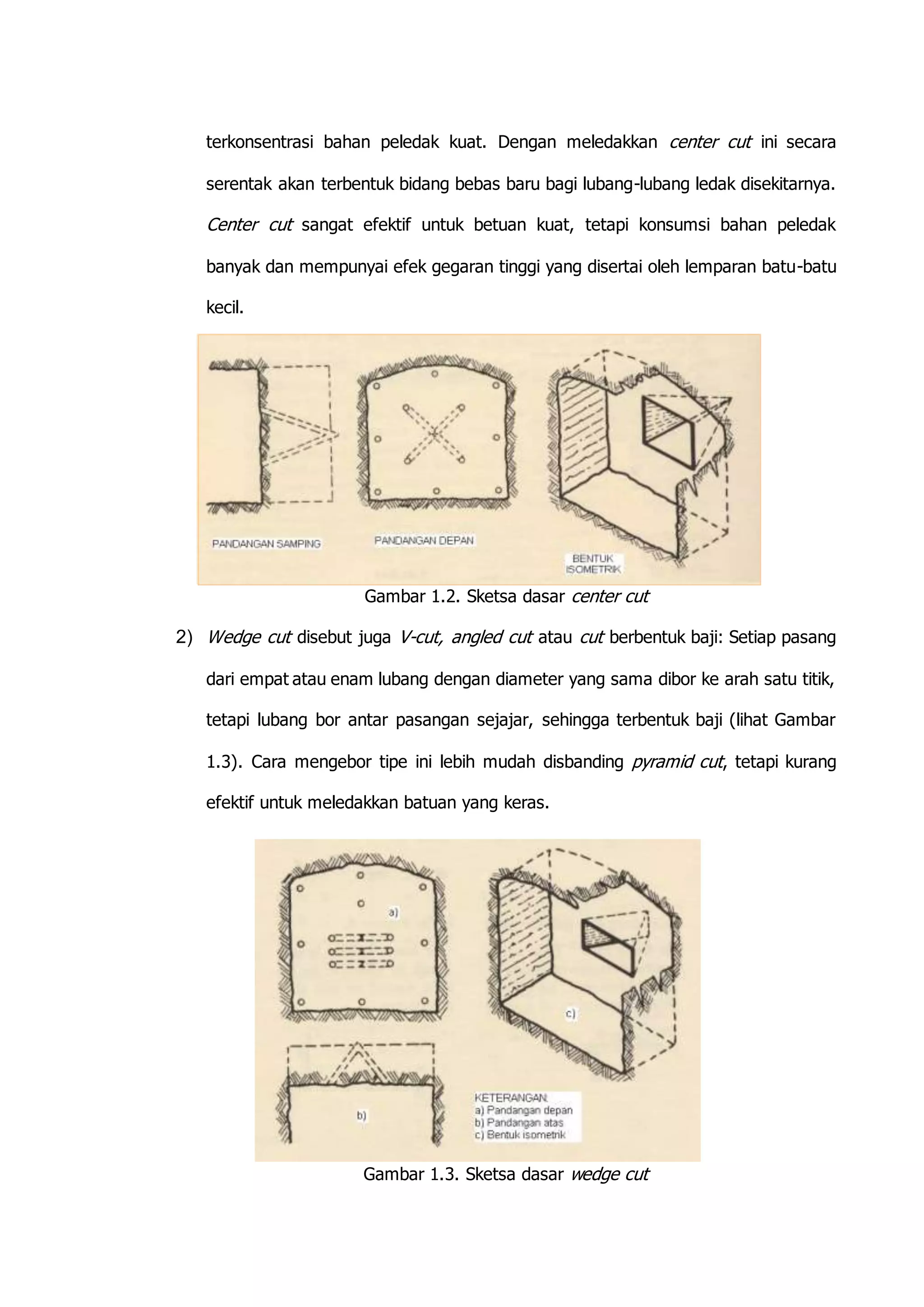 terkonsentrasi bahan peledak kuat. Dengan meledakkan center cut ini secara serentak akan terbentuk bidang bebas baru bagi lubang-lubang ledak disekitarnya. Center cut sangat efektif untuk betuan kuat, tetapi konsumsi bahan peledak banyak dan mempunyai efek gegaran tinggi yang disertai oleh lemparan batu-batu kecil.

PANDANGAN SAMPING

PANDANGAN DEPAN

BENTUK ISOMETRIK

Gambar 1.2. Sketsa dasar center cut

2) Wedge cut disebut juga V-cut, angled cut atau cut berbentuk baji: Setiap pasang dari empat atau enam lubang dengan diameter yang sama dibor ke arah satu titik, tetapi lubang bor antar pasangan sejajar, sehingga terbentuk baji (lihat Gambar 1.3). Cara mengebor tipe ini lebih mudah disbanding pyramid cut, tetapi kurang efektif untuk meledakkan batuan yang keras.

a)

c)

b)

KETERANGAN:
a) Pandangan depan
b) Pandangan atas
c) Bentuk isometrik

Gambar 1.3. Sketsa dasar wedge cut