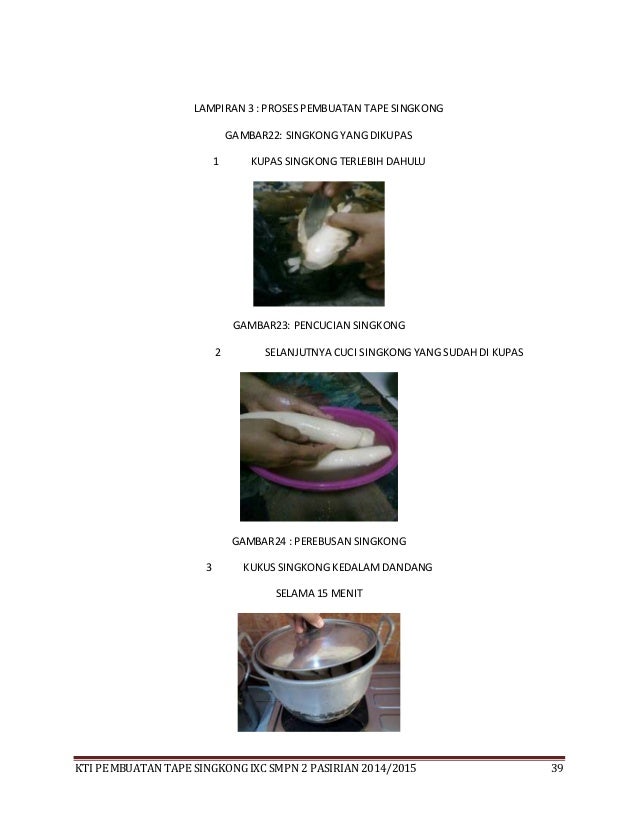 LAMPIRAN 3 : PROSES PEMBUATAN TAPE SINGKONG

GAMBAR22: SINGKONG YANG DIKUPAS

1 KUPAS SINGKONG TERLEBIH DAHULU

GAMBAR23: PENCUCIAN SINGKONG

2 SELANJUTNYA CUCI SINGKONG YANG SUDAH DI KUPAS

GAMBAR24 : PEREBUSAN SINGKONG

3 KUKUS SINGKONG KEDALAM DANDANG

SELAMA 15 MENIT

KTI PEMBUATAN TAPE SINGKONG IXC SMPN 2 PASIRIAN 2014/2015 39