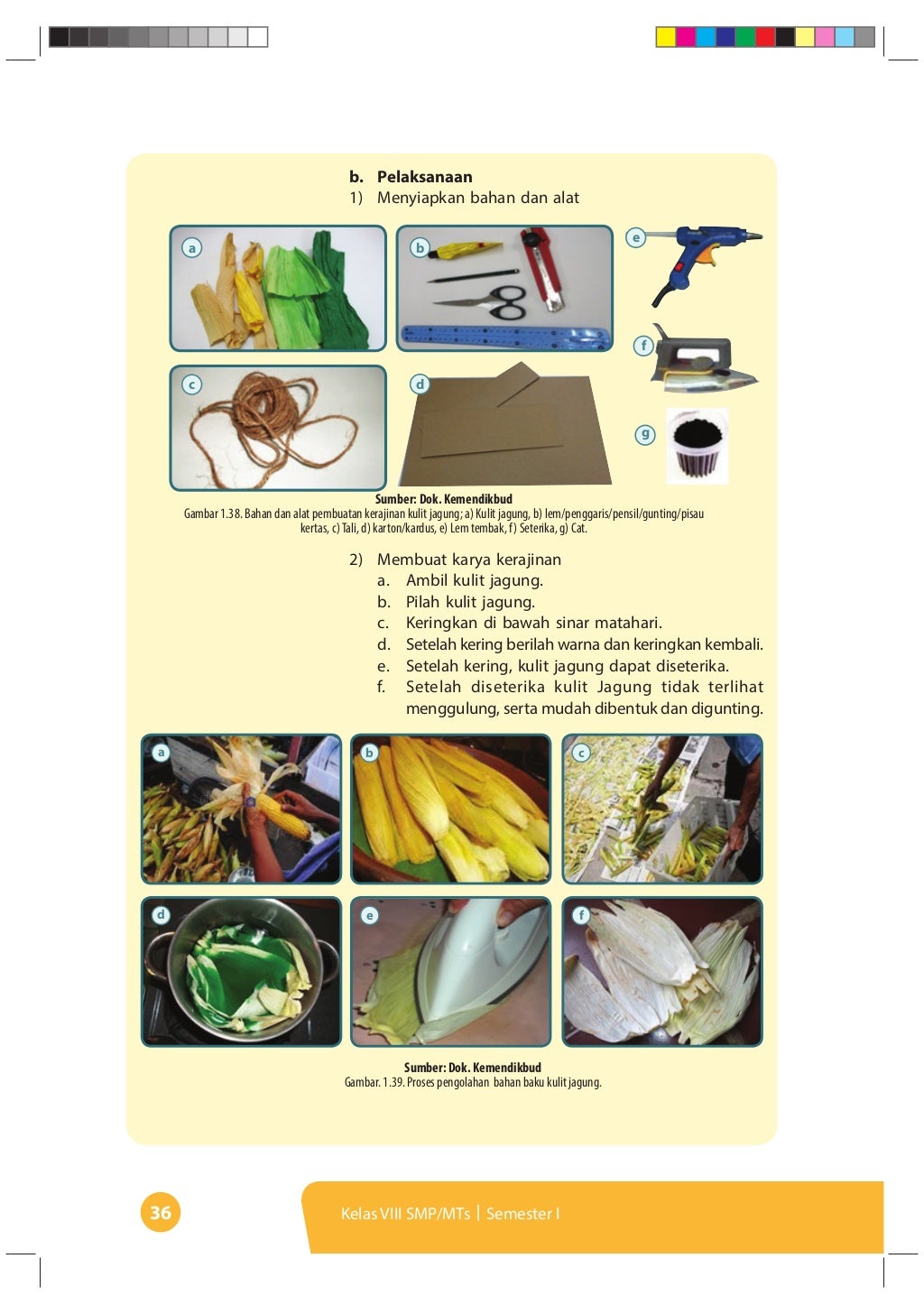 b. Pelaksanaan
1) Menyiapkan bahan dan alat

a

b

e

f

c

d

g

Sumber: Dok. Kemendikbud
Gambar 1.38. Bahan dan alat pembuatan kerajinan kulit jagung; a) Kulit jagung, b) lem/penggaris/pensil/gunting/pisau kertas, c) Tali, d) karton/kardus, e) Lem tembak, f) Seterika, g) Cat.

2) Membuat karya kerajinan
a. Ambil kulit jagung.
b. Pilah kulit jagung.
c. Keringkan di bawah sinar matahari.
d. Setelah kering berilah warna dan keringkan kembali.
e. Setelah kering, kulit jagung dapat diseterika.
f. Setelah diseterika kulit Jagung tidak terlihat menggulung, serta mudah dibentuk dan digunting.

a

b

c

d

e

f

Sumber: Dok. Kemendikbud
Gambar. 1.39. Proses pengolahan bahan baku kulit jagung.

36

Kelas VIII SMP/MTs | Semester I