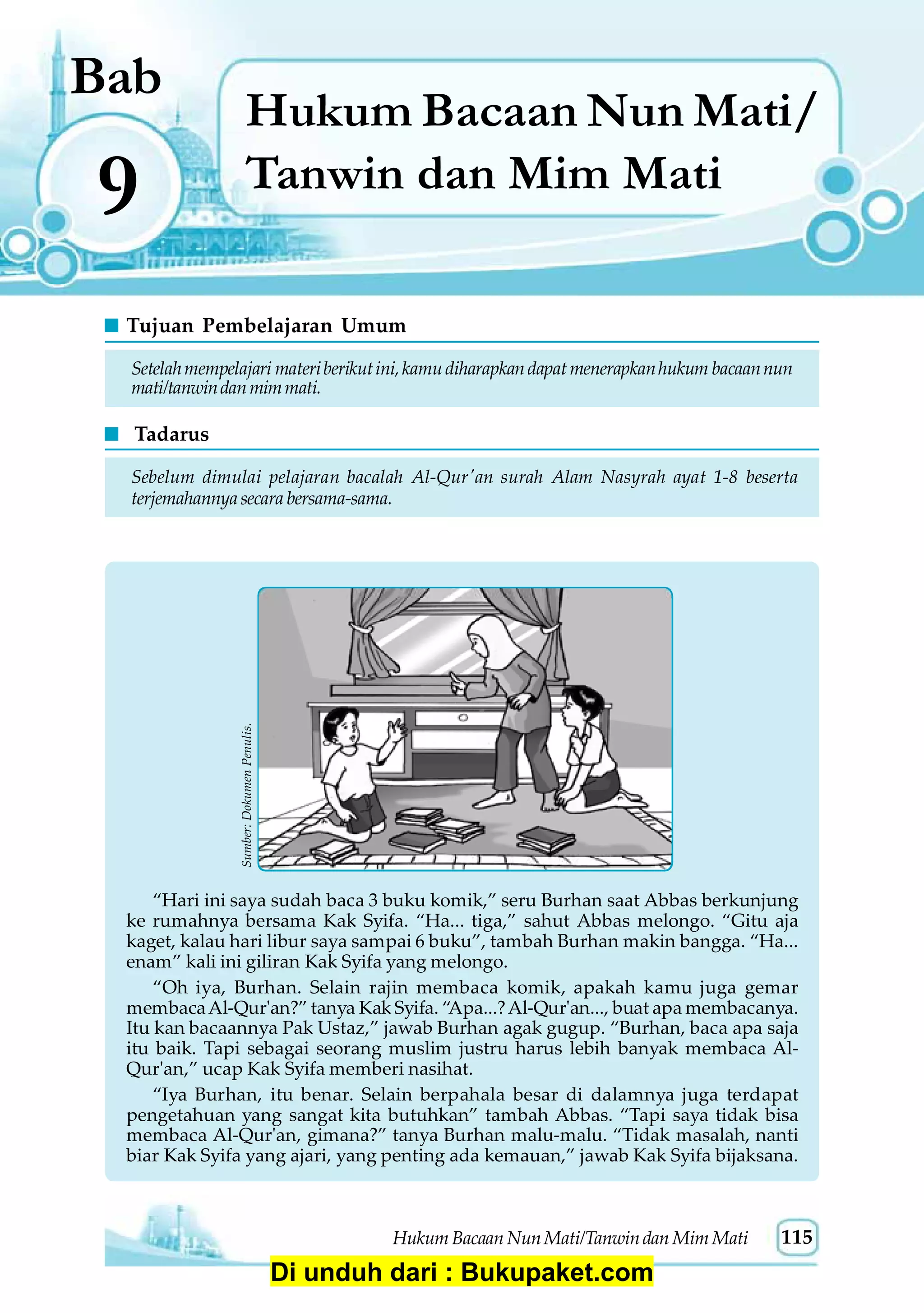 Bab 9

Hukum Bacaan Nun Mati/ Tanwin dan Mim Mati

Tujuan Pembelajaran Umum

Setelah mempelajari materi berikut ini, kamu diharapkan dapat menerapkan hukum bacaan nun mati/tanwin dan mim mati.

Tadarus

Sebelum dimulai pelajaran bacalah Al-Qur'an surah Alam Nasyrah ayat 1-8 beserta terjemahannya secara bersama-sama.

Sumber: Dokumen Penulis.

"Hari ini saya sudah baca 3 buku komik," seru Burhan saat Abbas berkunjung ke rumahnya bersama Kak Syifa. "Ha... tiga," sahut Abbas melongo. "Gitu aja kaget, kalau hari libur saya sampai 6 buku", tambah Burhan makin bangga. "Ha... enam" kali ini giliran Kak Syifa yang melongo.

"Oh iya, Burhan. Selain rajin membaca komik, apakah kamu juga gemar membaca Al-Qur'an?" tanya Kak Syifa. "Apa...? Al-Qur'an..., buat apa membacanya. Itu kan bacaannya Pak Ustaz," jawab Burhan agak gugup. "Burhan, baca apa saja itu baik. Tapi sebagai seorang muslim justru harus lebih banyak membaca Al-Qur'an," ucap Kak Syifa memberi nasihat.

"Iya Burhan, itu benar. Selain berpahala besar di dalamnya juga terdapat pengetahuan yang sangat kita butuhkan" tambah Abbas. "Tapi saya tidak bisa membaca Al-Qur'an, gimana?" tanya Burhan malu-malu. "Tidak masalah, nanti biar Kak Syifa yang ajari, yang penting ada kemauan," jawab Kak Syifa bijaksana.

Hukum Bacaan Nun Mati/Tanwin dan Mim Mati 115

Di unduh dari : Bukupaket.com