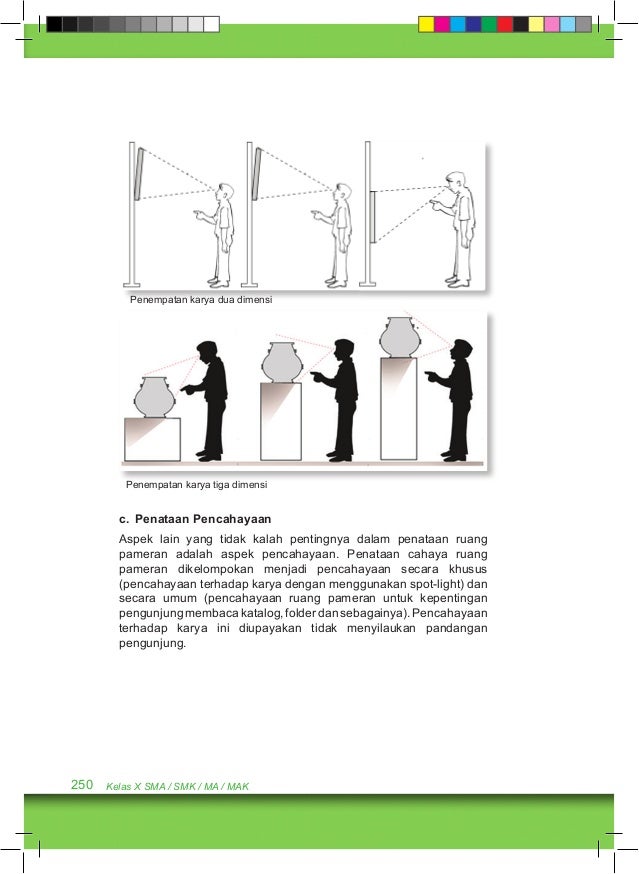 Penempatan karya dua dimensi

Penempatan karya tiga dimensi

c. Penataan Pencahayaan

Aspek lain yang tidak kalah pentingnya dalam penataan ruang pameran adalah aspek pencahayaan. Penataan cahaya ruang pameran dikelompokan menjadi pencahayaan secara khusus (pencahayaan terhadap karya dengan menggunakan spot-light) dan secara umum (pencahayaan ruang pameran untuk kepentingan pengunjung membaca katalog, folder dan sebagainya). Pencahayaan terhadap karya ini diupayakan tidak menyilaukan pandangan pengunjung.

250 Kelas X SMA / SMK / MA / MAK