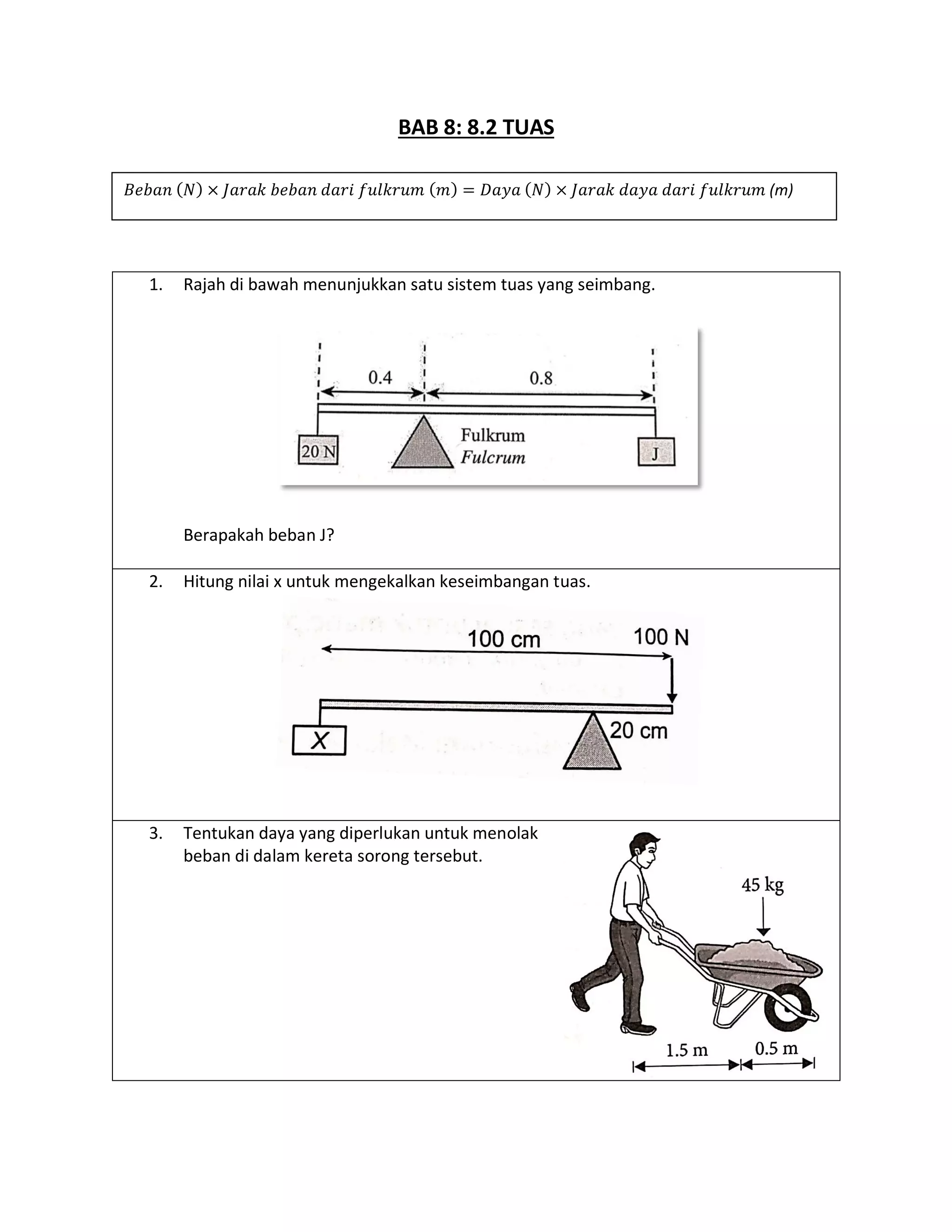 BAB 8: 8.2 TUAS

$Beban\ (N) \times Jarak\ beban\ dari\ fulkrum\ (m) = Daya\ (N) \times Jarak\ daya\ dari\ fulkrum\ (m)$

1. Rajah di bawah menunjukkan satu sistem tuas yang seimbang.

0.4
0.8
20 N
Fulkrum
Fulcrum
J

Berapakah beban J?

2. Hitung nilai x untuk mengekalkan keseimbangan tuas.

100 cm
100 N
X
20 cm

3. Tentukan daya yang diperlukan untuk menolak beban di dalam kereta sorong tersebut.

45 kg
1.5 m
0.5 m