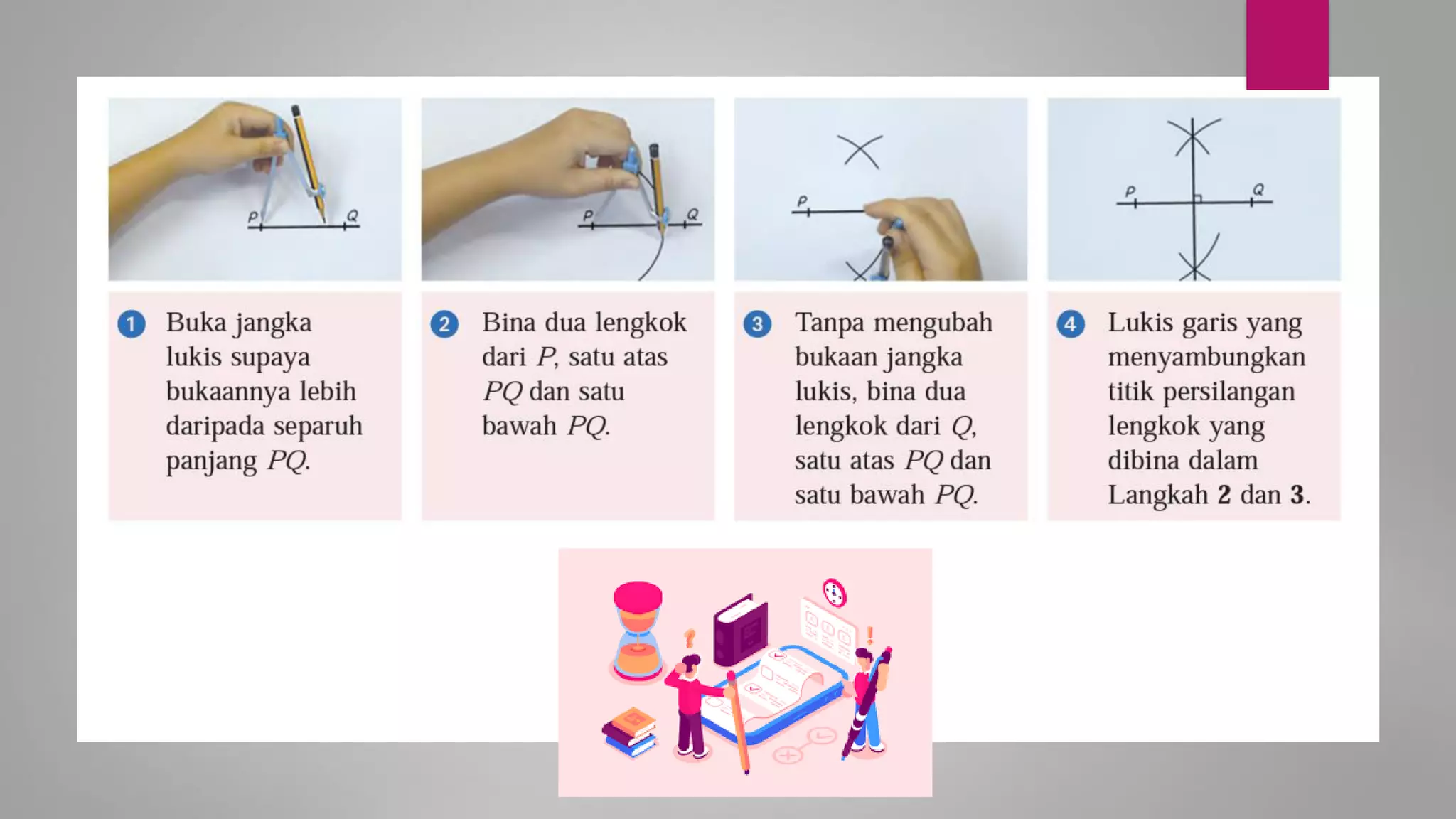 P Q

P Q

P

P Q

1 Buka jangka lukis supaya bukaannya lebih daripada separuh panjang $PQ$.

2 Bina dua lengkok dari $P$, satu atas $PQ$ dan satu bawah $PQ$.

3 Tanpa mengubah bukaan jangka lukis, bina dua lengkok dari $Q$, satu atas $PQ$ dan satu bawah $PQ$.

4 Lukis garis yang menyambungkan titik persilangan lengkok yang dibina dalam Langkah **2** dan **3**.