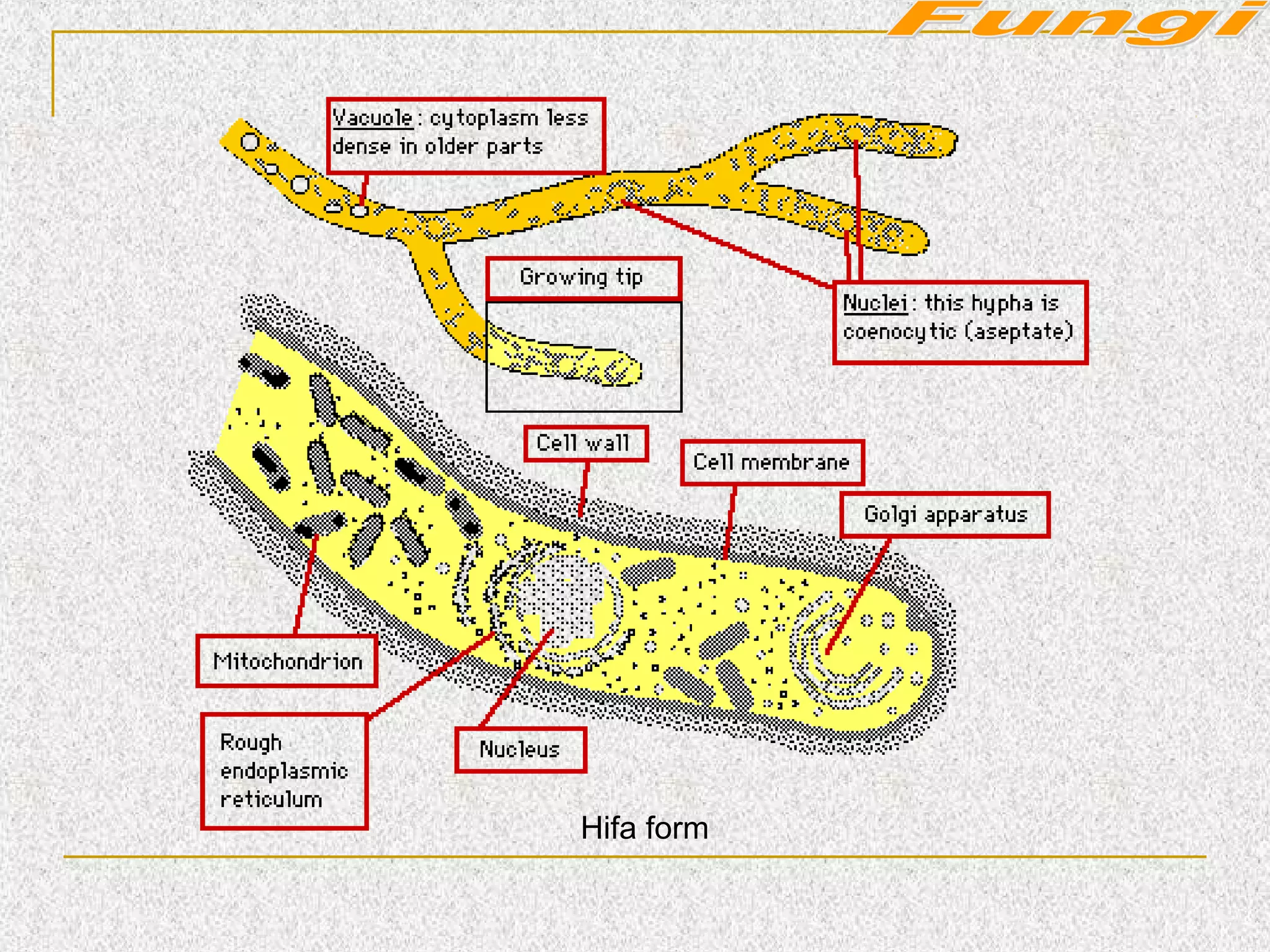 Fungi

Vacuole: cytoplasm less dense in older parts

Growing tip

Nuclei: this hypha is coenocytic (aseptate)

Cell wall

Cell membrane

Golgi apparatus

Mitochondrion

Rough endoplasmic reticulum

Nucleus

Hifa form