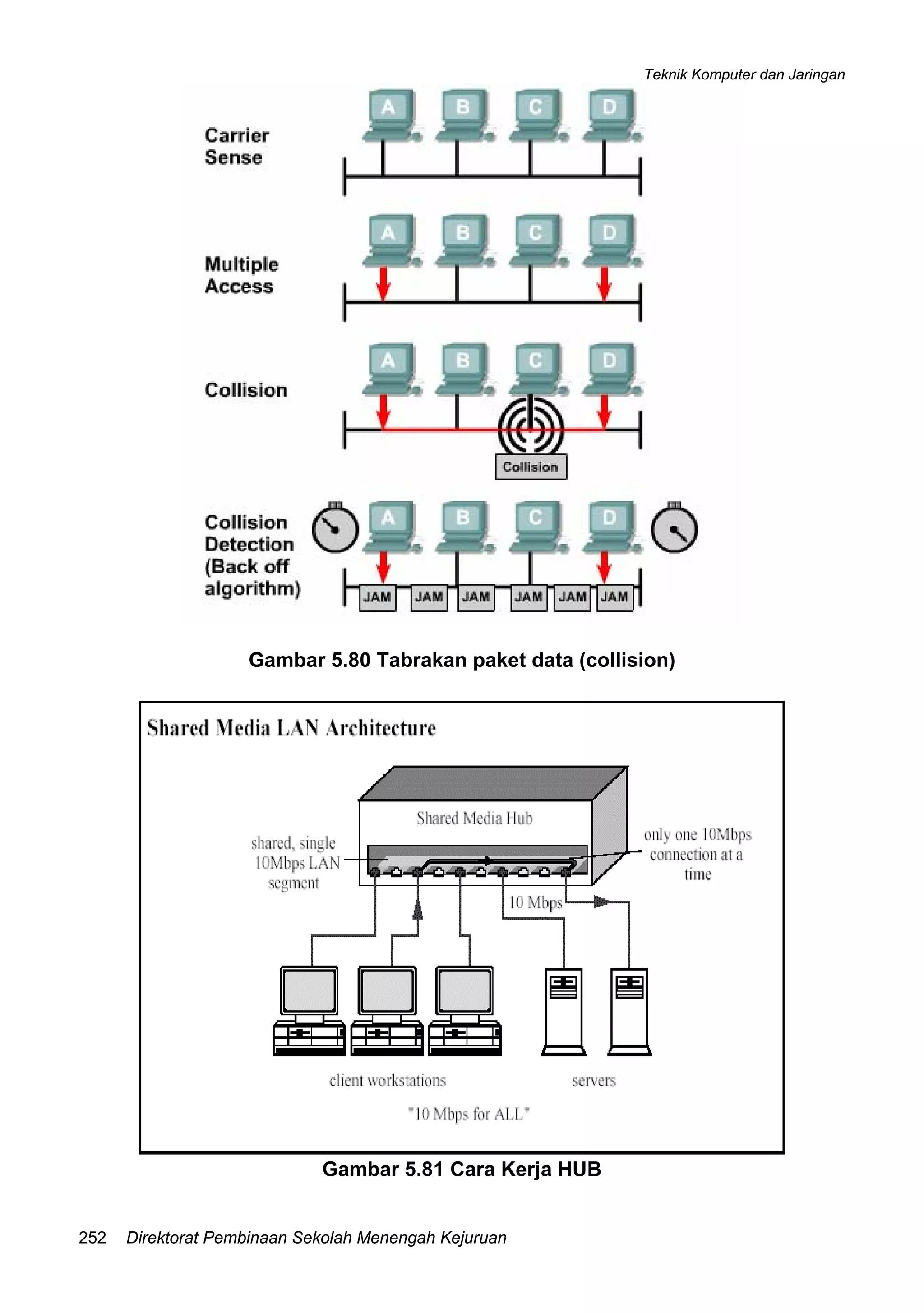 Teknik Komputer dan Jaringan

Carrier Sense

A B C D

Multiple Access

A B C D

Collision

A B C D

Collision

Collision Detection (Back off algorithm)

A B C D

JAM JAM JAM JAM JAM JAM

Gambar 5.80 Tabrakan paket data (collision)

Shared Media LAN Architecture

Shared Media Hub

shared, single 10Mbps LAN segment

only one 10Mbps connection at a time

10 Mbps

client workstations

servers

"10 Mbps for ALL"

Gambar 5.81 Cara Kerja HUB

252 Direktorat Pembinaan Sekolah Menengah Kejuruan