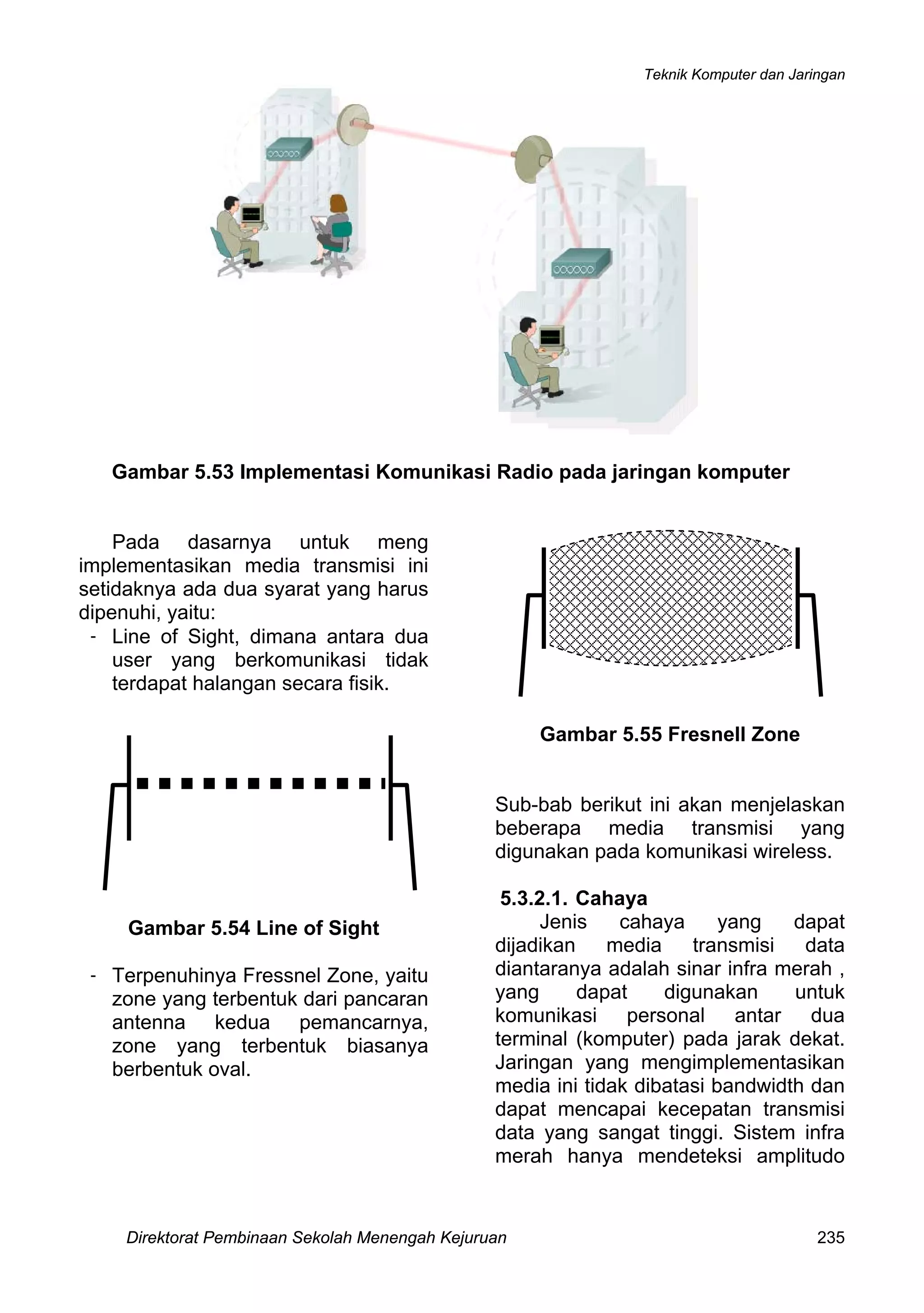 Teknik Komputer dan Jaringan

Gambar 5.53 Implementasi Komunikasi Radio pada jaringan komputer

Pada dasarnya untuk meng implementasikan media transmisi ini setidaknya ada dua syarat yang harus dipenuhi, yaitu:

- Line of Sight, dimana antara dua user yang berkomunikasi tidak terdapat halangan secara fisik.

Gambar 5.54 Line of Sight

- Terpenuhinya Fressnel Zone, yaitu zone yang terbentuk dari pancaran antenna kedua pemancarnya, zone yang terbentuk biasanya berbentuk oval.

Gambar 5.55 Fresnell Zone

Sub-bab berikut ini akan menjelaskan beberapa media transmisi yang digunakan pada komunikasi wireless.

5.3.2.1. Cahaya

Jenis cahaya yang dapat dijadikan media transmisi data diantaranya adalah sinar infra merah , yang dapat digunakan untuk komunikasi personal antar dua terminal (komputer) pada jarak dekat. Jaringan yang mengimplementasikan media ini tidak dibatasi bandwidth dan dapat mencapai kecepatan transmisi data yang sangat tinggi. Sistem infra merah hanya mendeteksi amplitudo

Direktorat Pembinaan Sekolah Menengah Kejuruan 235