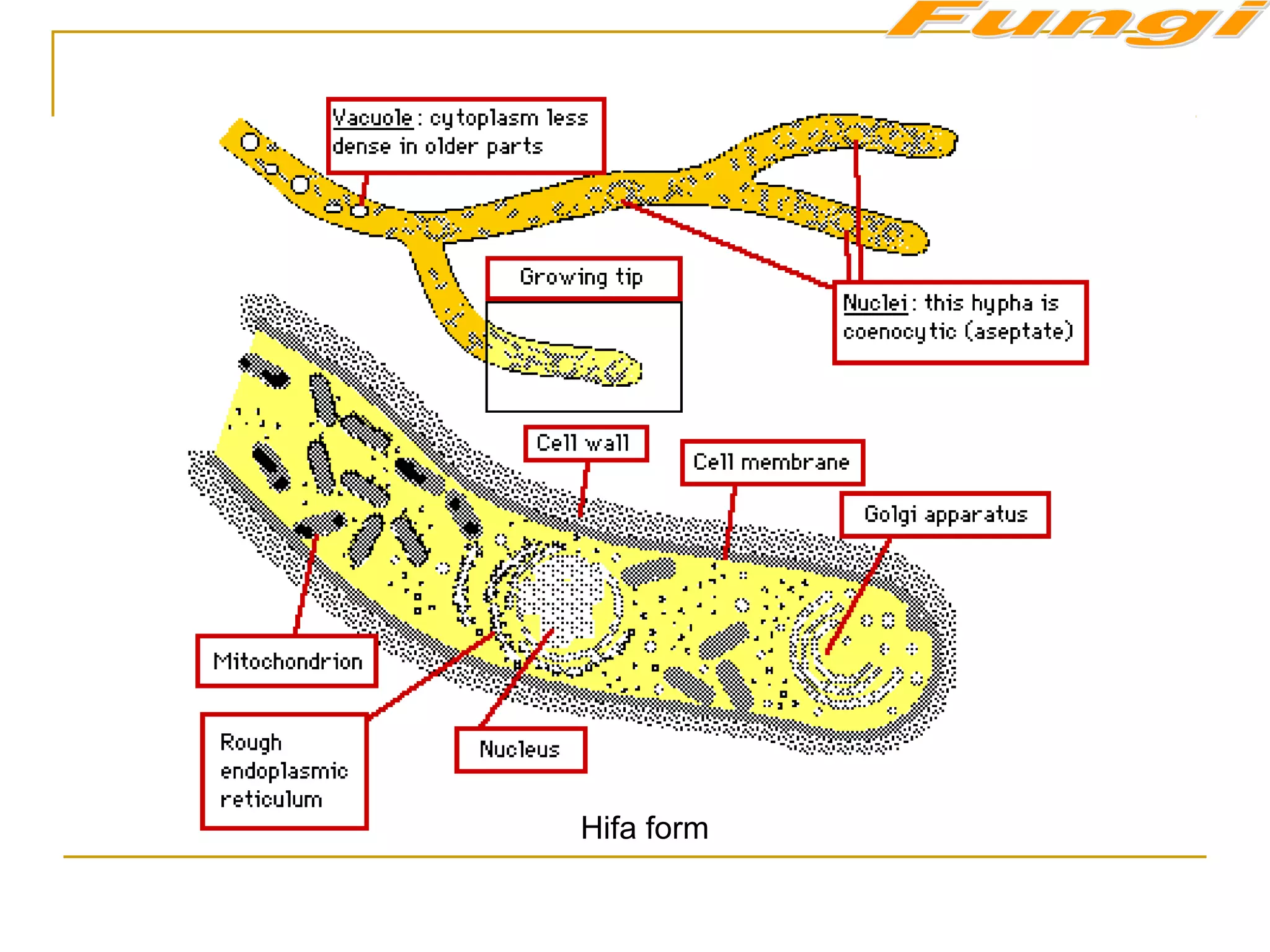 Fungi

Vacuole: cytoplasm less dense in older parts

Growing tip

Nuclei: this hypha is coenocytic (aseptate)

Cell wall

Cell membrane

Golgi apparatus

Mitochondrion

Rough endoplasmic reticulum

Nucleus

Hifa form