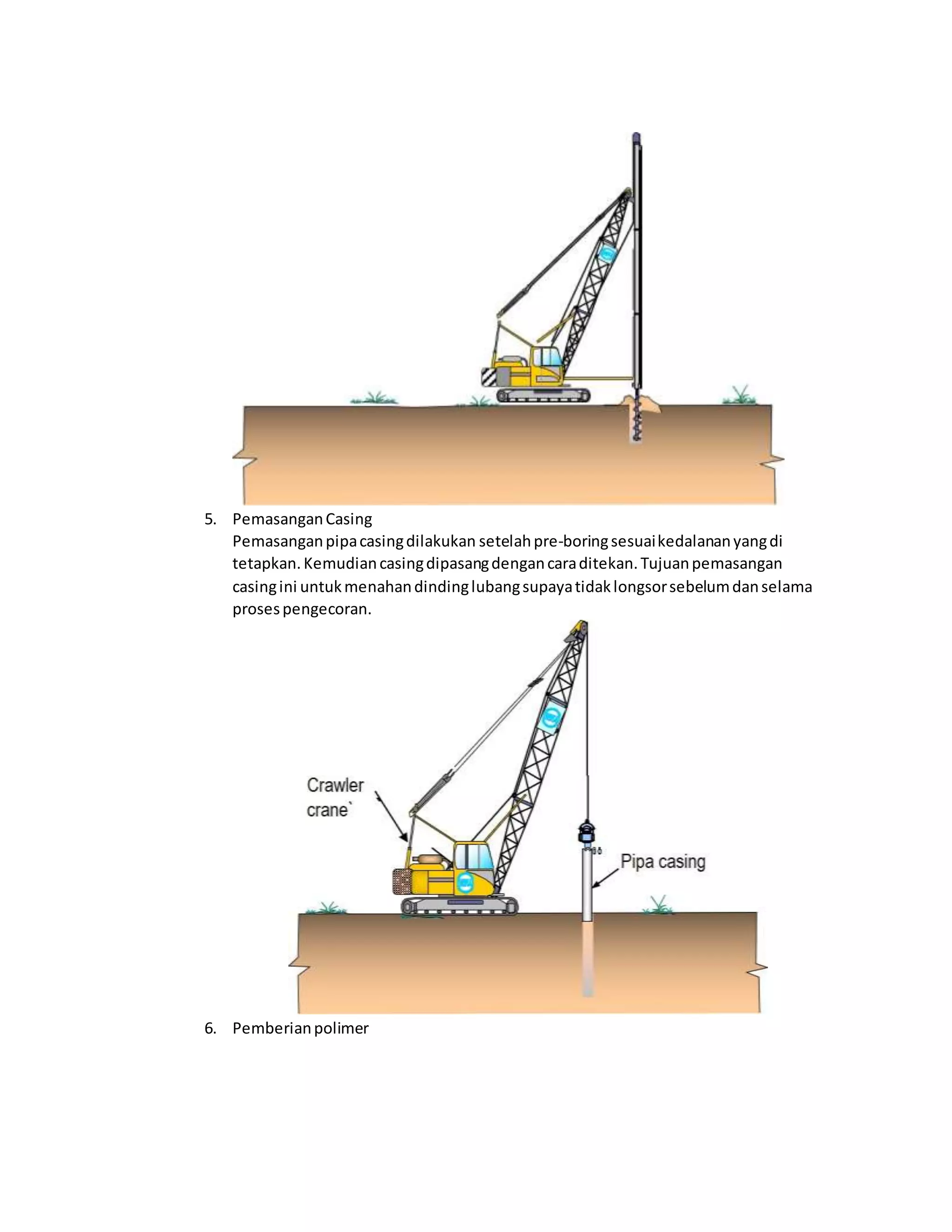 5. Pemasangan Casing
Pemasangan pipa casing dilakukan setelah pre-boring sesuai kedalanan yang di tetapkan. Kemudian casing dipasang dengan cara ditekan. Tujuan pemasangan casing ini untuk menahan dinding lubang supaya tidak longsor sebelum dan selama proses pengecoran.

Crawler crane`

Pipa casing

6. Pemberian polimer