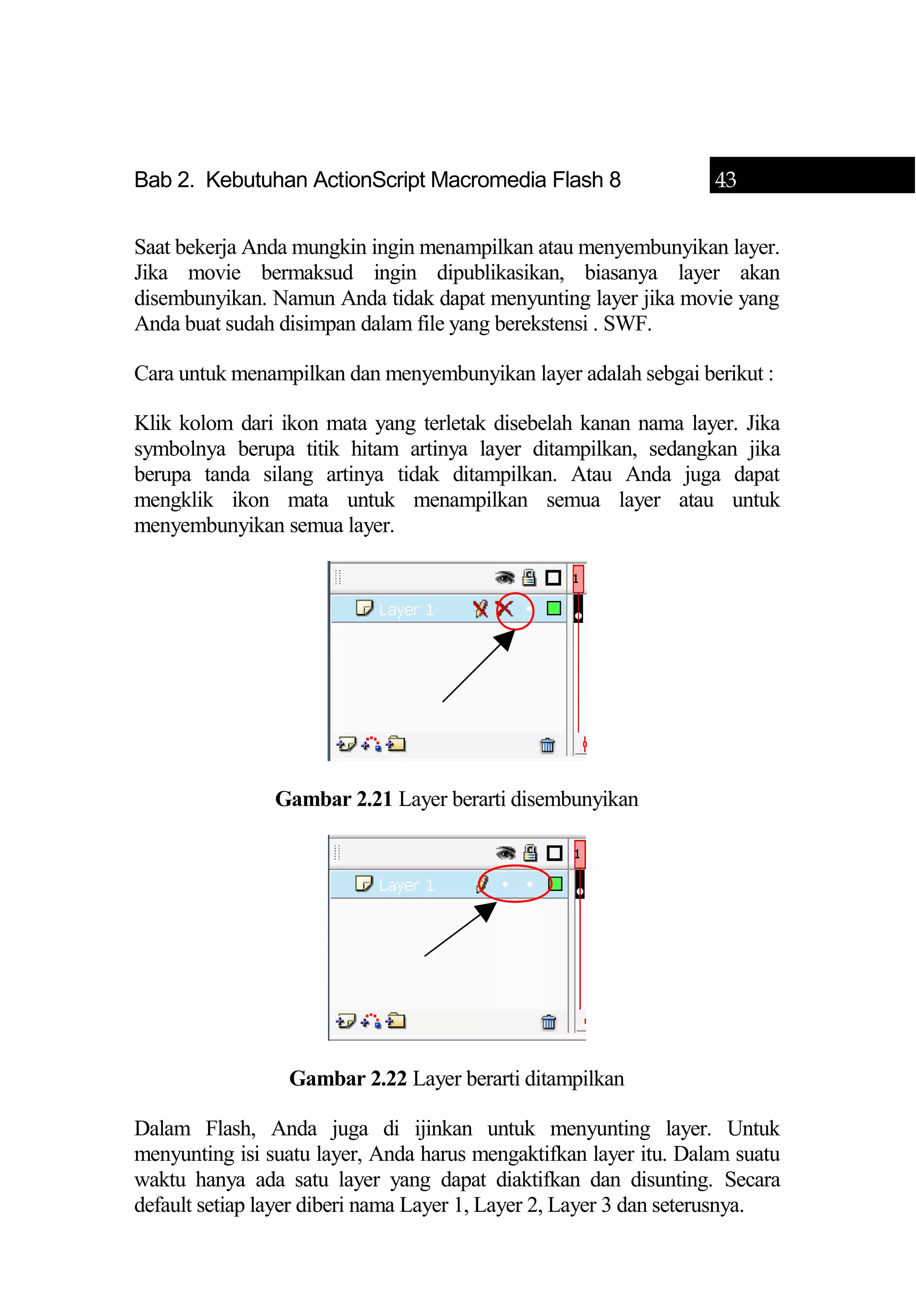 Bab 2. Kebutuhan ActionScript Macromedia Flash 8

43

Saat bekerja Anda mungkin ingin menampilkan atau menyembunyikan layer. Jika movie bermaksud ingin dipublikasikan, biasanya layer akan disembunyikan. Namun Anda tidak dapat menyunting layer jika movie yang Anda buat sudah disimpan dalam file yang berekstensi . SWF.

Cara untuk menampilkan dan menyembunyikan layer adalah sebgai berikut :

Klik kolom dari ikon mata yang terletak disebelah kanan nama layer. Jika symbolnya berupa titik hitam artinya layer ditampilkan, sedangkan jika berupa tanda silang artinya tidak ditampilkan. Atau Anda juga dapat mengklik ikon mata untuk menampilkan semua layer atau untuk menyembunyikan semua layer.

1

Layer 1

**Gambar 2.21** Layer berarti disembunyikan

1

Layer 1

**Gambar 2.22** Layer berarti ditampilkan

Dalam Flash, Anda juga di ijinkan untuk menyunting layer. Untuk menyunting isi suatu layer, Anda harus mengaktifkan layer itu. Dalam suatu waktu hanya ada satu layer yang dapat diaktifkan dan disunting. Secara default setiap layer diberi nama Layer 1, Layer 2, Layer 3 dan seterusnya.