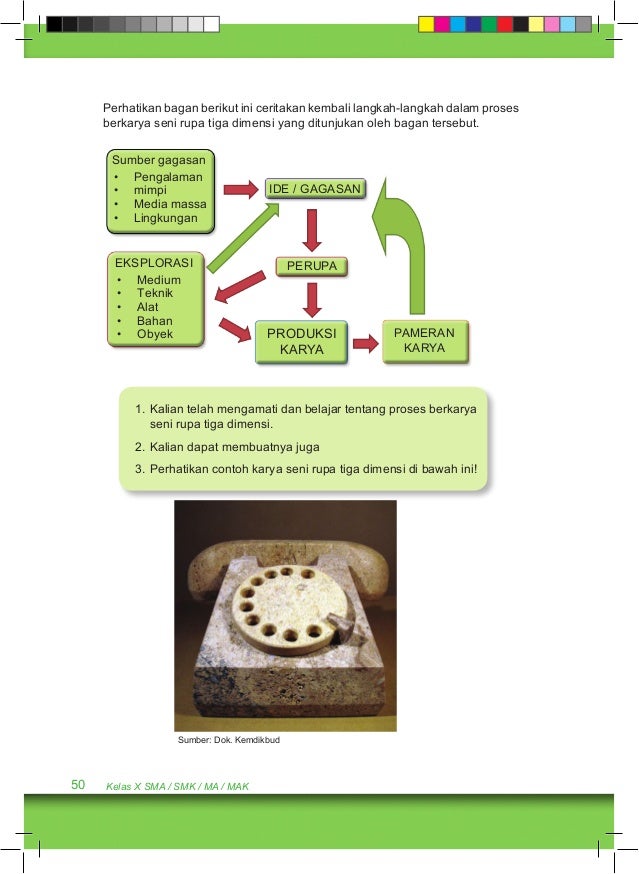 Perhatikan bagan berikut ini ceritakan kembali langkah-langkah dalam proses berkarya seni rupa tiga dimensi yang ditunjukan oleh bagan tersebut.

Sumber gagasan
• Pengalaman
• mimpi
• Media massa
• Lingkungan

IDE / GAGASAN

EKSPLORASI
• Medium
• Teknik
• Alat
• Bahan
• Obyek

PERUPA

PRODUKSI KARYA

PAMERAN KARYA

1. Kalian telah mengamati dan belajar tentang proses berkarya seni rupa tiga dimensi.
2. Kalian dapat membuatnya juga
3. Perhatikan contoh karya seni rupa tiga dimensi di bawah ini!

Sumber: Dok. Kemdikbud

50 Kelas X SMA / SMK / MA / MAK