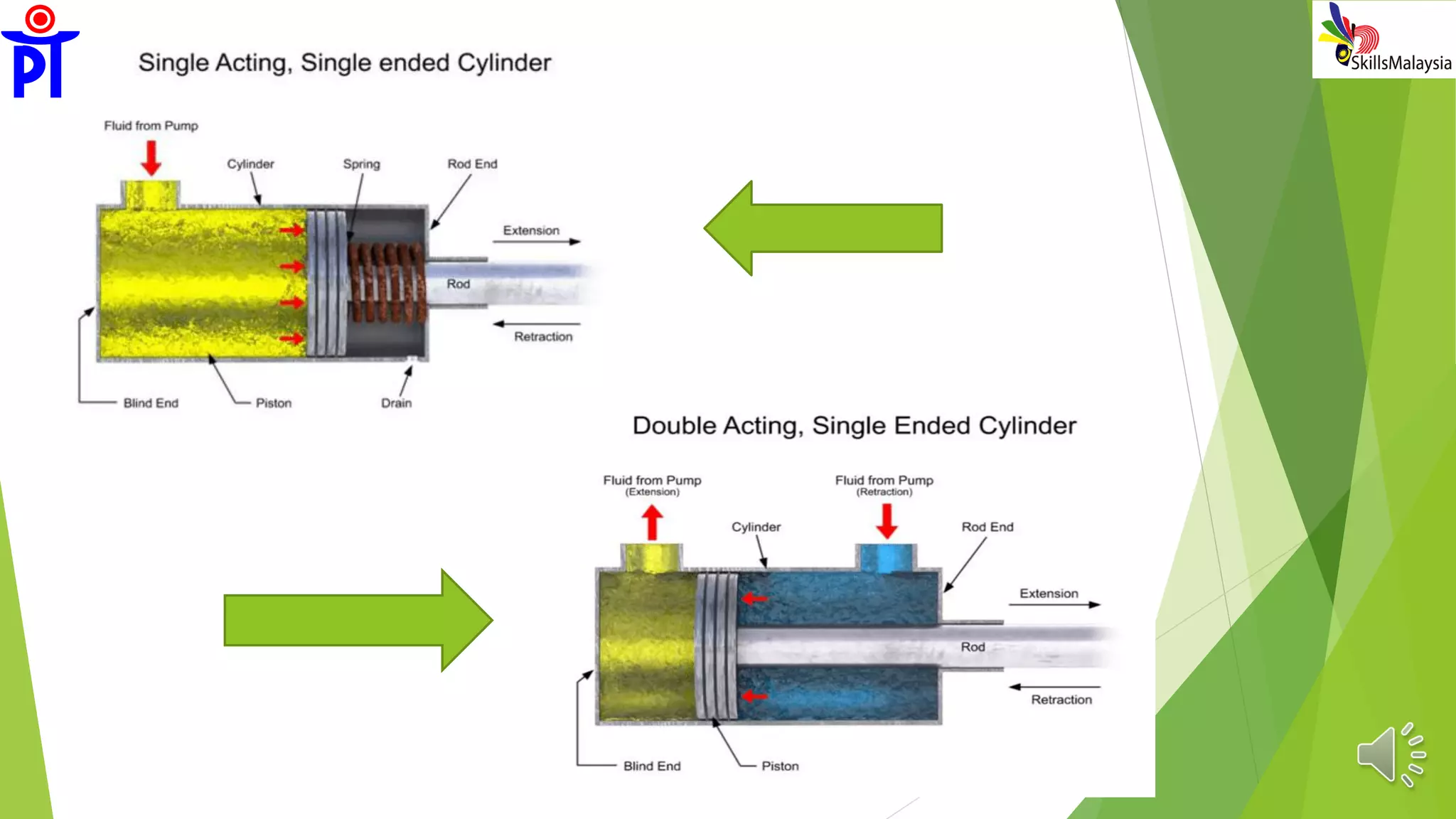 PT

SkillsMalaysia

Single Acting, Single ended Cylinder

Fluid from Pump

Cylinder

Spring

Rod End

Extension

Rod

Retraction

Blind End

Piston

Drain

Double Acting, Single Ended Cylinder

Fluid from Pump
(Extension)

Fluid from Pump
(Retraction)

Cylinder

Rod End

Extension

Rod

Retraction

Blind End

Piston