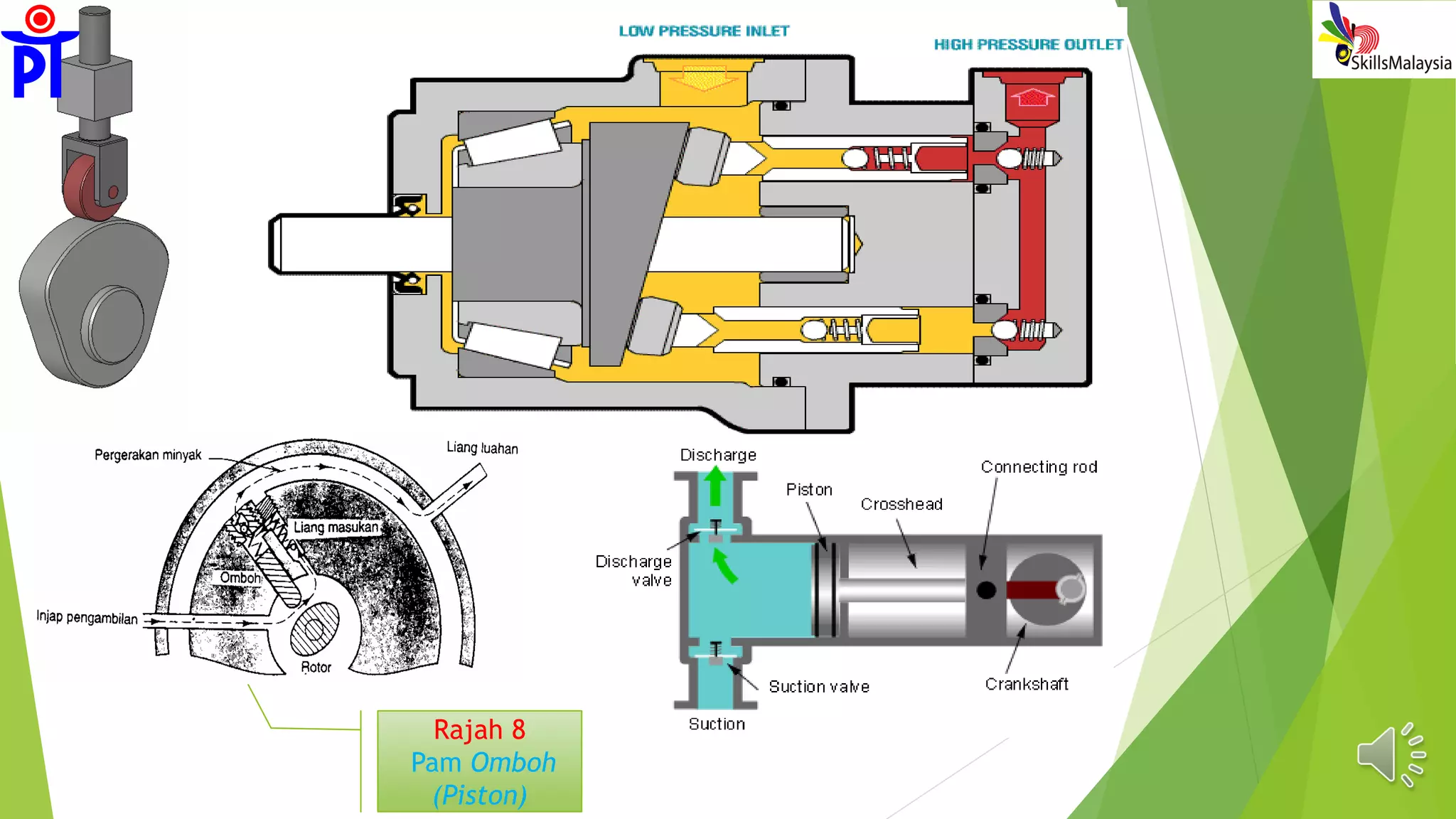 PT

LOW PRESSURE INLET

HIGH PRESSURE OUTLET

SkillsMalaysia

Pergerakan minyak

Liang luahan

Liang masukan

Omboh

Injap pengambilan

Rotor

Discharge

Piston

Crosshead

Connecting rod

Discharge valve

Suction valve

Crankshaft

Suction

Rajah 8
Pam Omboh
(Piston)