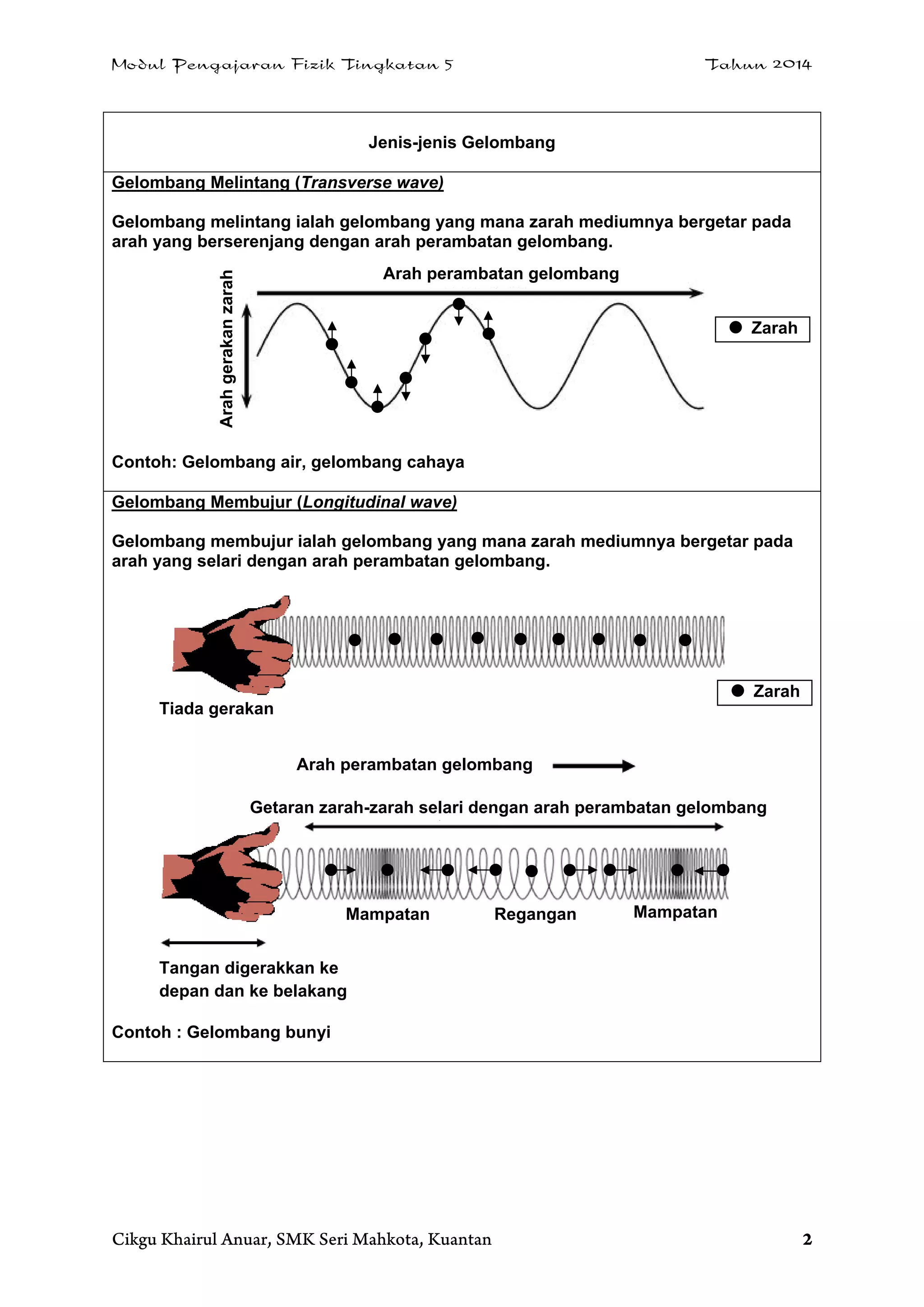 Modul Pengajaran Fizik Tingkatan 5 Tahun 2014

Jenis-jenis Gelombang

Gelombang Melintang (Transverse wave)

Gelombang melintang ialah gelombang yang mana zarah mediumnya bergetar pada arah yang berserenjang dengan arah perambatan gelombang.

Arah perambatan gelombang

Arah gerakan zarah

Zarah

Contoh: Gelombang air, gelombang cahaya

Gelombang Membujur (Longitudinal wave)

Gelombang membujur ialah gelombang yang mana zarah mediumnya bergetar pada arah yang selari dengan arah perambatan gelombang.

Tiada gerakan

Zarah

Arah perambatan gelombang

Getaran zarah-zarah selari dengan arah perambatan gelombang

Mampatan Regangan Mampatan

Tangan digerakkan ke depan dan ke belakang

Contoh : Gelombang bunyi

Cikgu Khairul Anuar, SMK Seri Mahkota, Kuantan 2