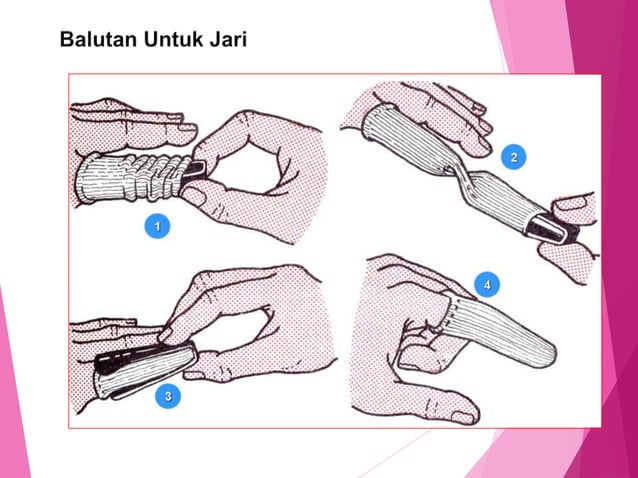 Balutan Untuk Jari

1

2

3

4