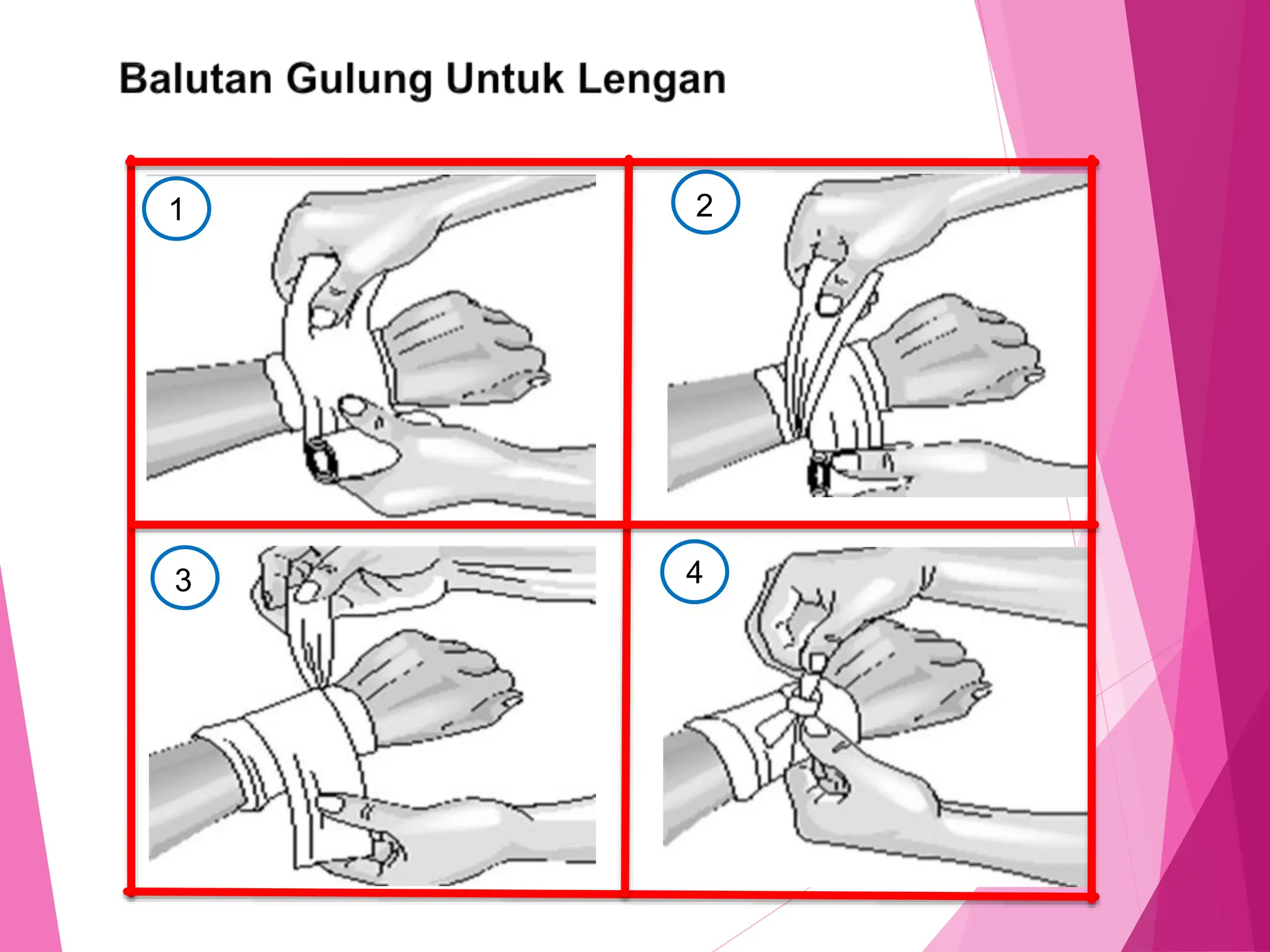 Balutan Gulung Untuk Lengan

1

2

3

4