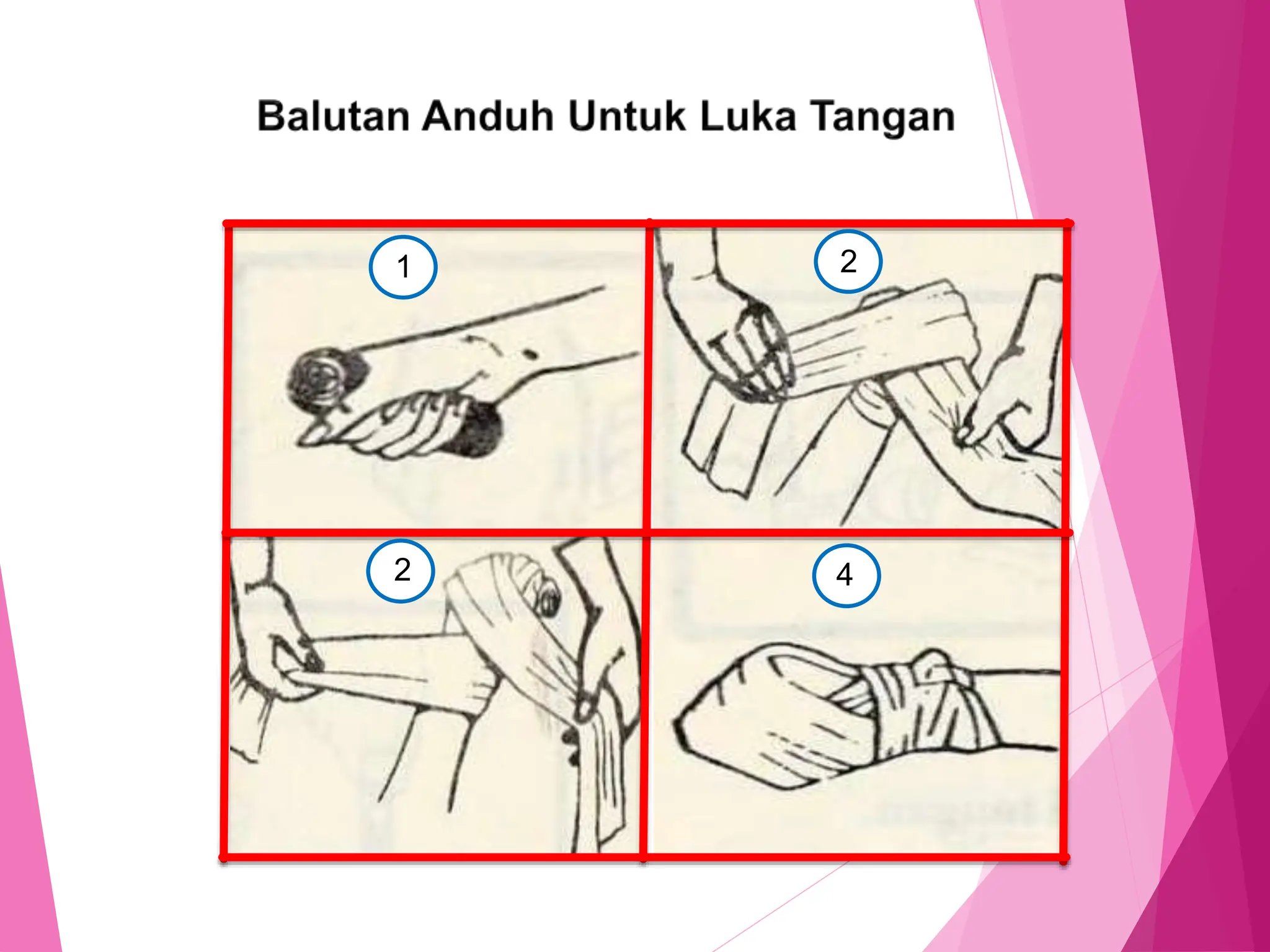 Balutan Anduh Untuk Luka Tangan

1

2

2

4