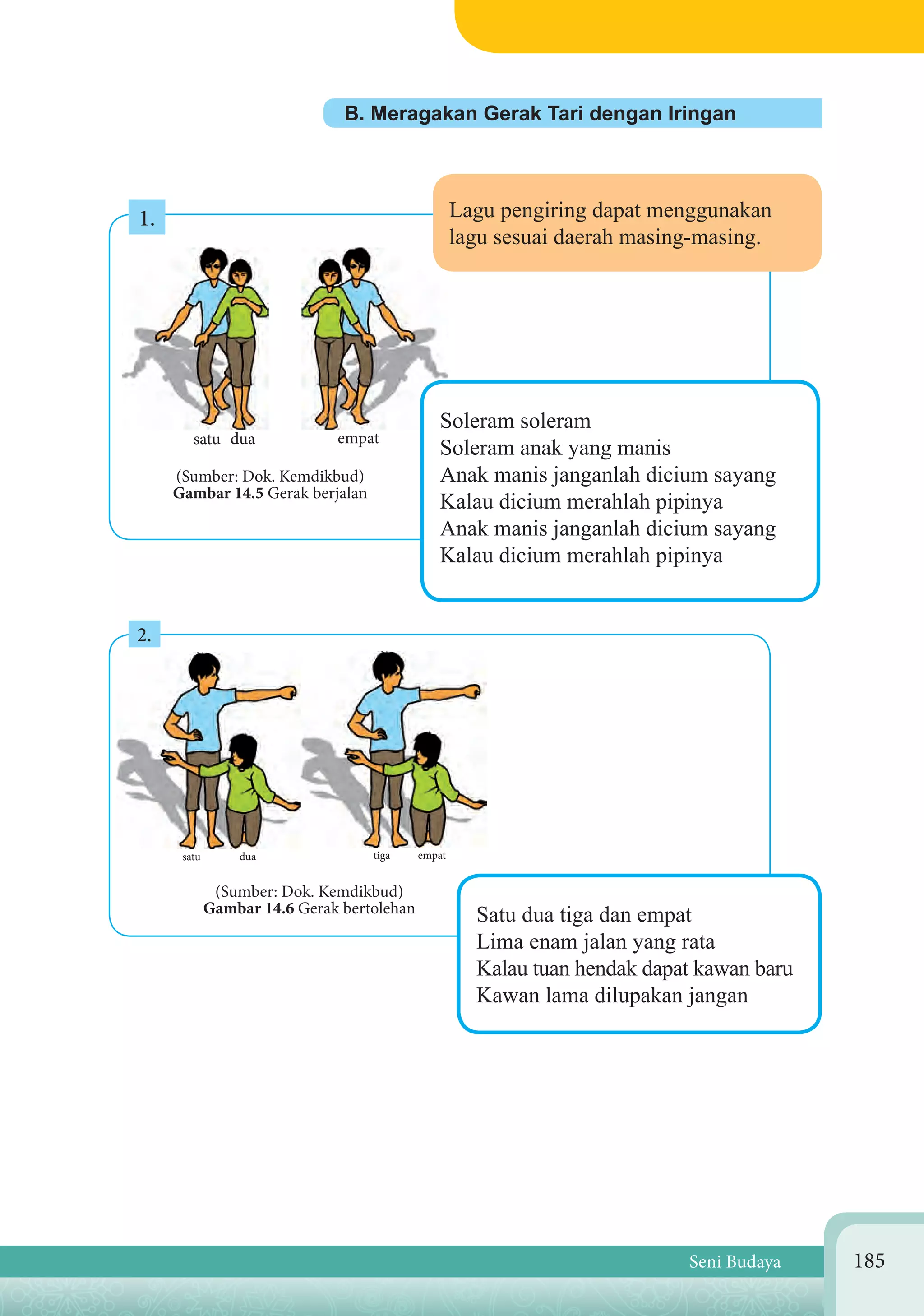 B. Meragakan Gerak Tari dengan Iringan

1.

Lagu pengiring dapat menggunakan lagu sesuai daerah masing-masing.

satu dua empat

(Sumber: Dok. Kemdikbud)
**Gambar 14.5** Gerak berjalan

Soleram soleram
Soleram anak yang manis
Anak manis janganlah dicium sayang
Kalau dicium merahlah pipinya
Anak manis janganlah dicium sayang
Kalau dicium merahlah pipinya

2.

satu dua tiga empat

(Sumber: Dok. Kemdikbud)
**Gambar 14.6** Gerak bertolehan

Satu dua tiga dan empat
Lima enam jalan yang rata
Kalau tuan hendak dapat kawan baru
Kawan lama dilupakan jangan

Seni Budaya 185