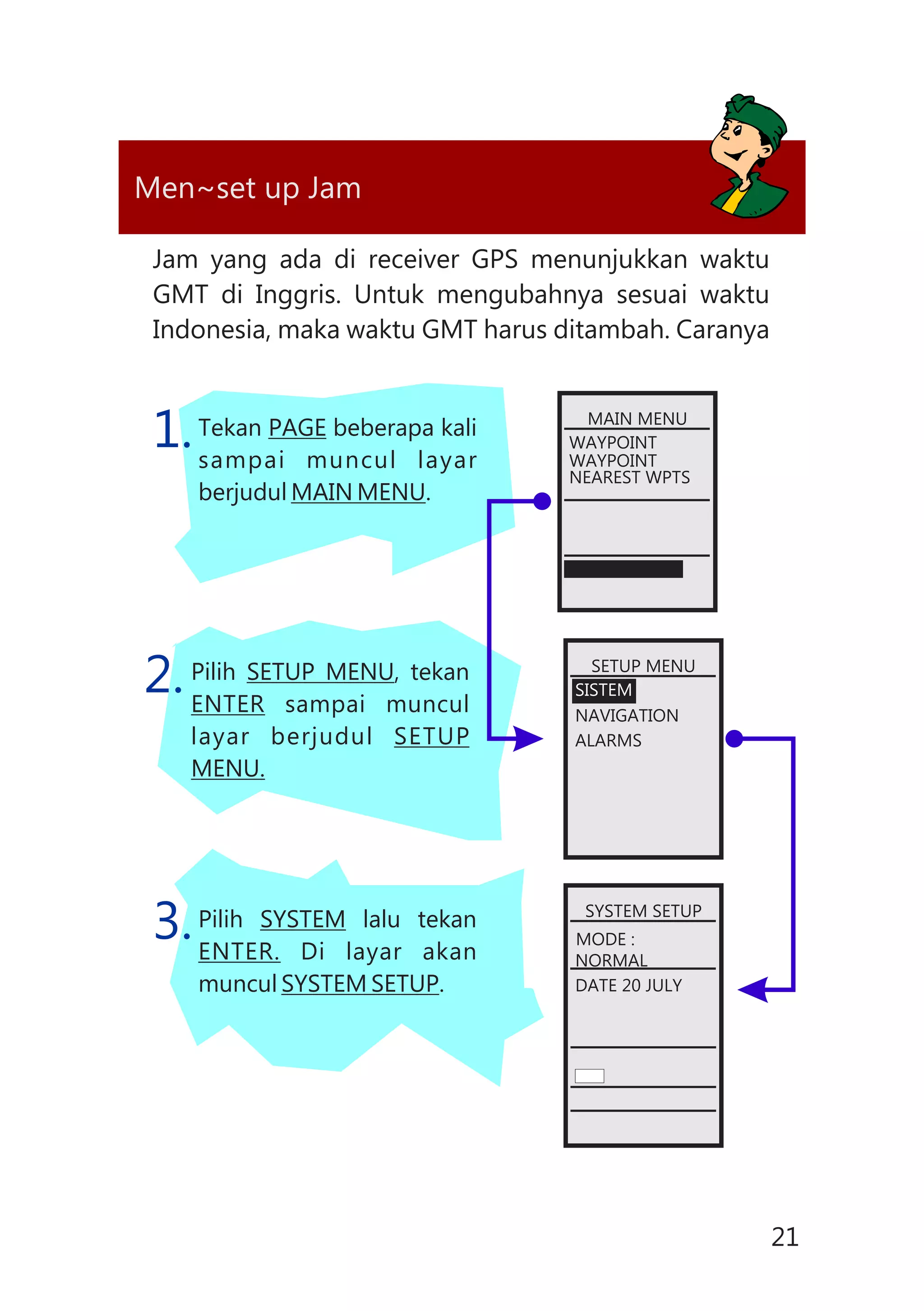 Men~set up Jam

Jam yang ada di receiver GPS menunjukkan waktu GMT di Inggris. Untuk mengubahnya sesuai waktu Indonesia, maka waktu GMT harus ditambah. Caranya

1. Tekan PAGE beberapa kali sampai muncul layar berjudul MAIN MENU.

MAIN MENU
WAYPOINT
WAYPOINT
NEAREST WPTS

2. Pilih SETUP MENU, tekan ENTER sampai muncul layar berjudul SETUP MENU.

SETUP MENU
SISTEM
NAVIGATION
ALARMS

3. Pilih SYSTEM lalu tekan ENTER. Di layar akan muncul SYSTEM SETUP.

SYSTEM SETUP
MODE :
NORMAL
DATE 20 JULY

21