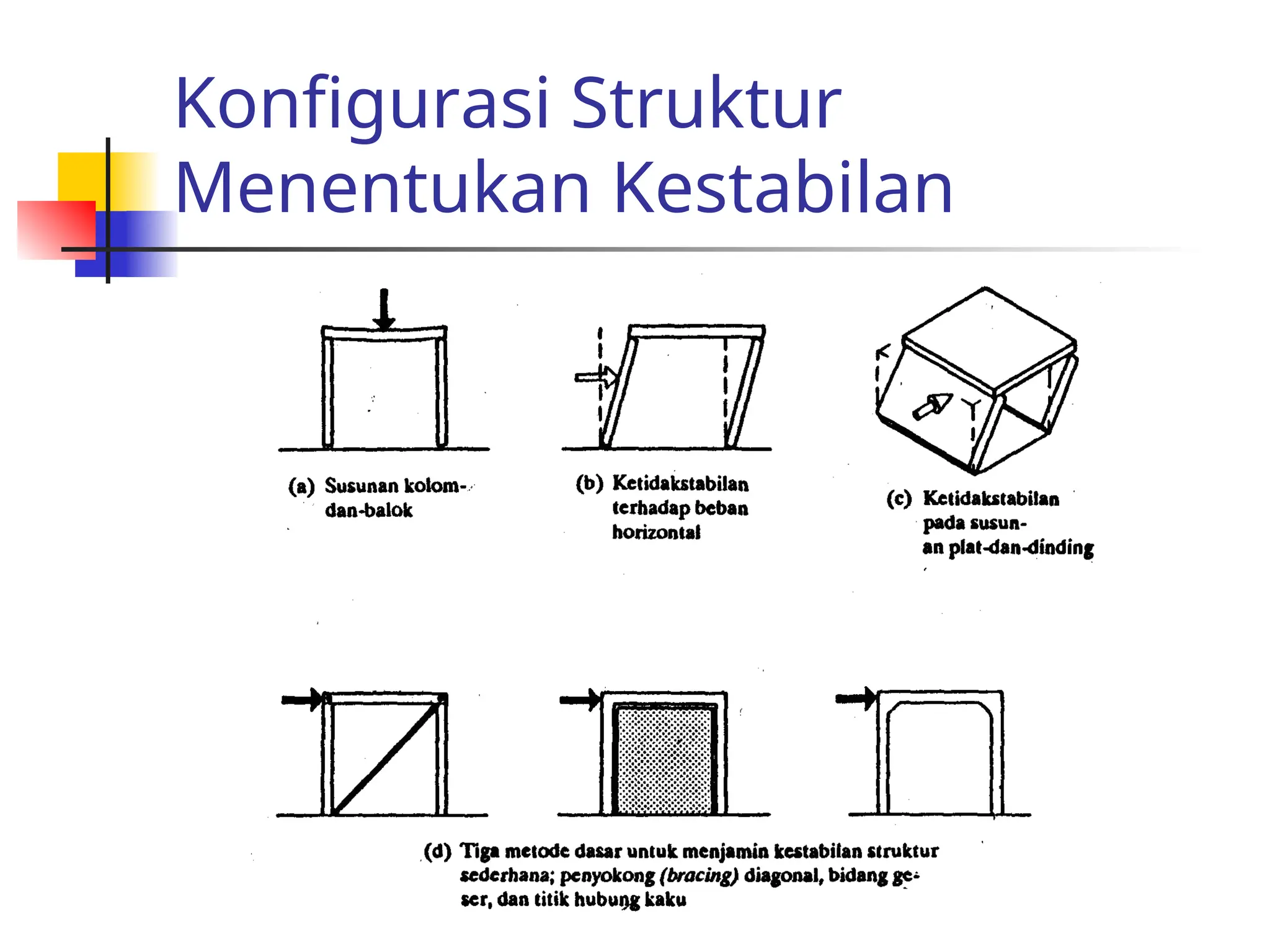 Konfigurasi Struktur Menentukan Kestabilan

(a) Susunan kolom-dan-balok

(b) Ketidakstabilan terhadap beban horizontal

(c) Ketidakstabilan pada susunan plat-dan-dinding

(d) Tiga metode dasar untuk menjamin kestabilan struktur sederhana; penyokong (bracing) diagonal, bidang geser, dan titik hubung kaku