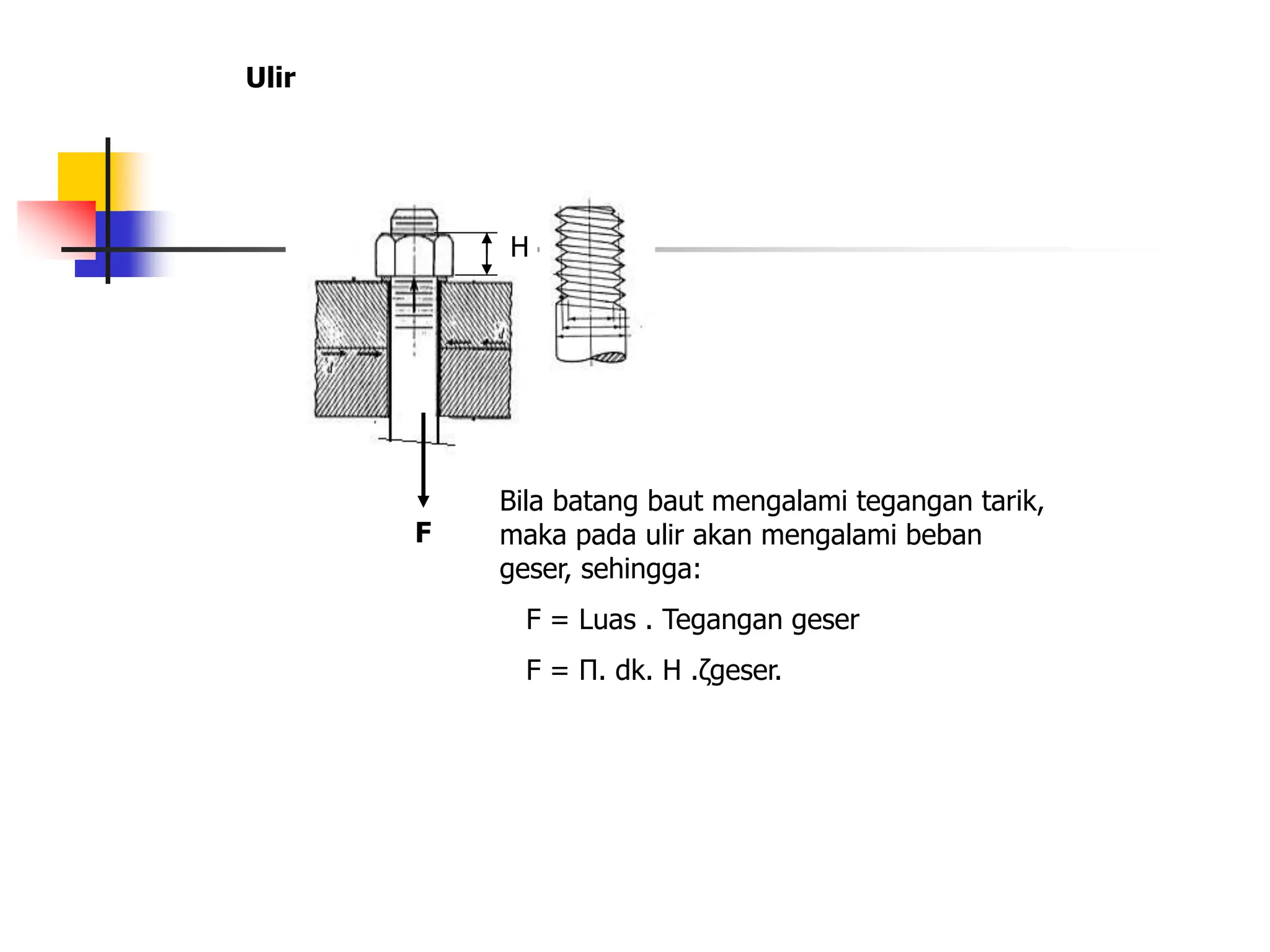 Ulir

H

F

Bila batang baut mengalami tegangan tarik, maka pada ulir akan mengalami beban geser, sehingga:

F = Luas . Tegangan geser

F = Π. dk. H .ζgeser.