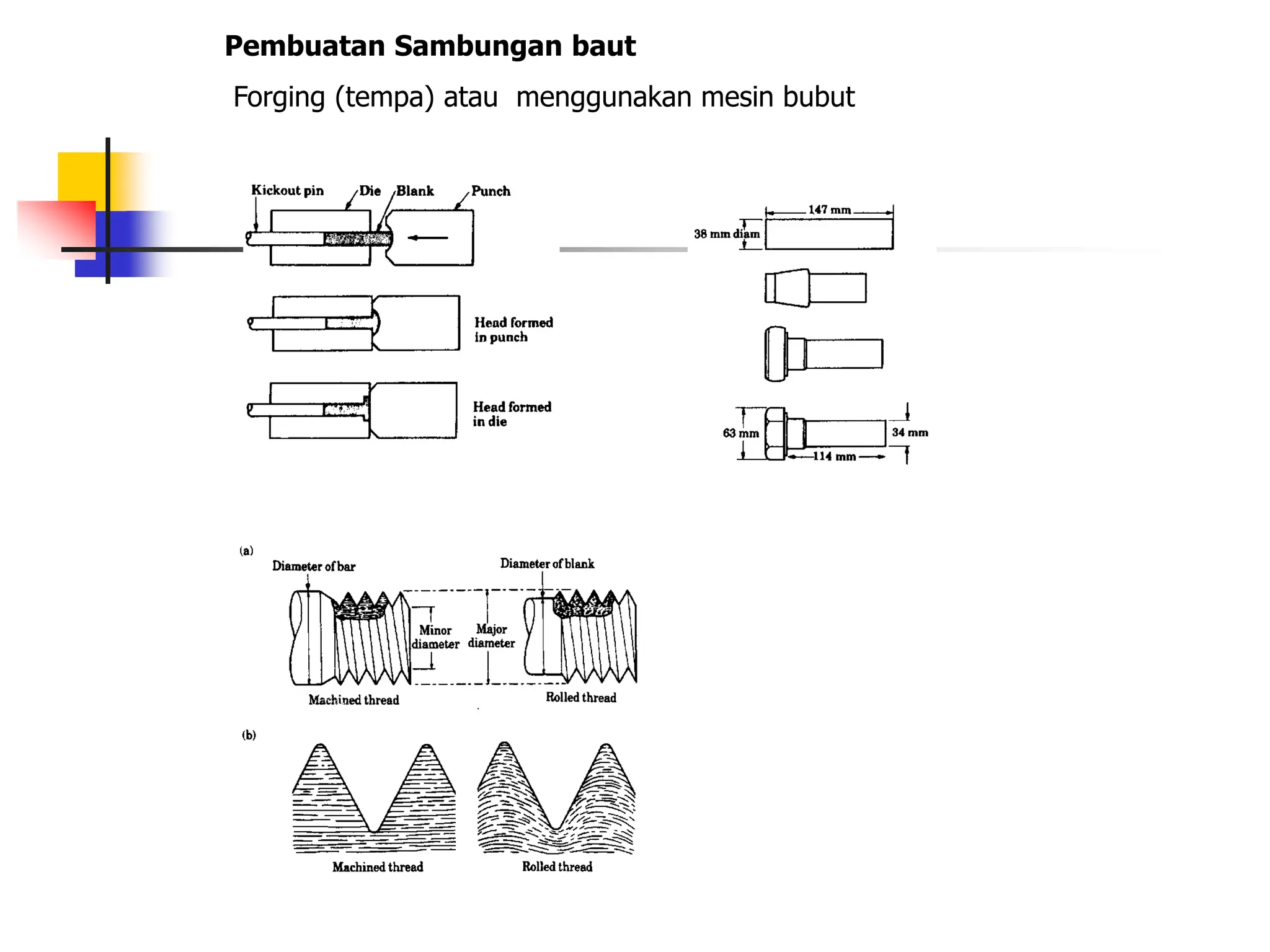 Pembuatan Sambungan baut

Forging (tempa) atau menggunakan mesin bubut

Kickout pin Die Blank Punch

Head formed in punch

Head formed in die

147 mm

38 mm diam

63 mm

34 mm

114 mm

(a)

Diameter of bar

Diameter of blank

Minor diameter

Major diameter

Machined thread

Rolled thread

(b)

Machined thread

Rolled thread