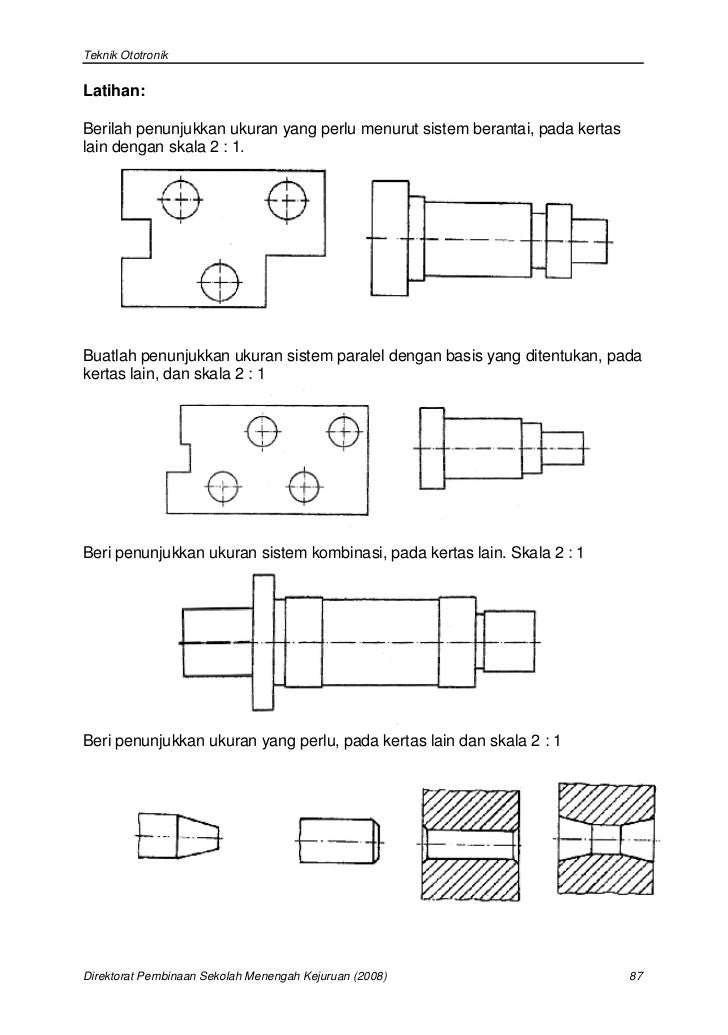 Teknik Ototronik

Latihan:

Berilah penunjukkan ukuran yang perlu menurut sistem berantai, pada kertas lain dengan skala 2 : 1.

Buatlah penunjukkan ukuran sistem paralel dengan basis yang ditentukan, pada kertas lain, dan skala 2 : 1

Beri penunjukkan ukuran sistem kombinasi, pada kertas lain. Skala 2 : 1

Beri penunjukkan ukuran yang perlu, pada kertas lain dan skala 2 : 1

Direktorat Pembinaan Sekolah Menengah Kejuruan (2008) 87