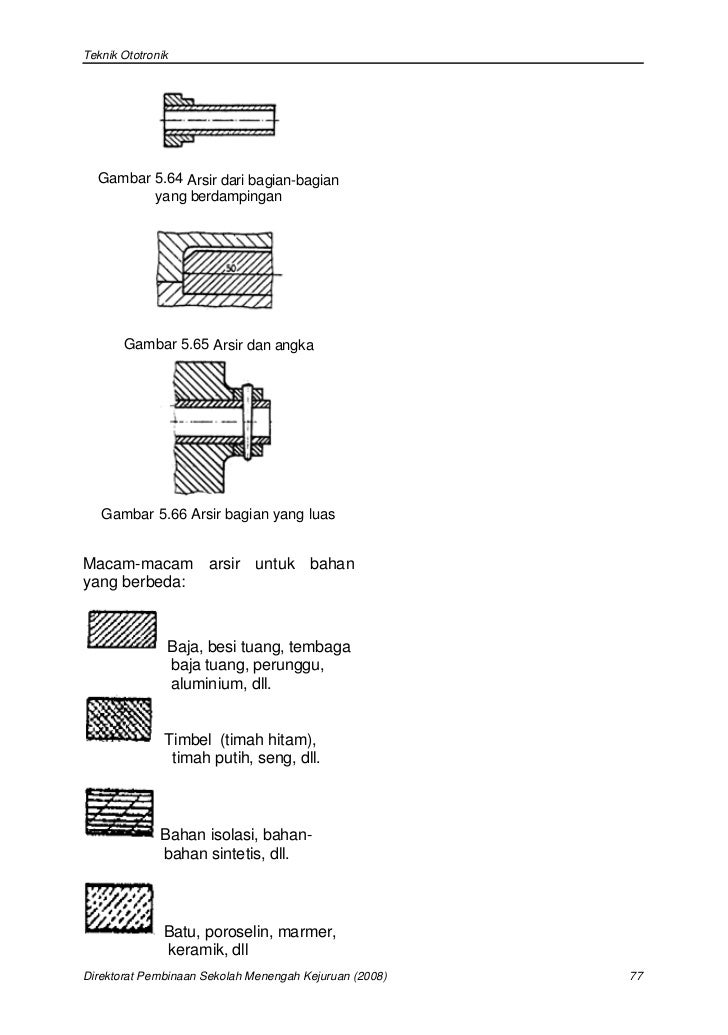 Teknik Ototronik

Gambar 5.64 Arsir dari bagian-bagian yang berdampingan

50

Gambar 5.65 Arsir dan angka

Gambar 5.66 Arsir bagian yang luas

Macam-macam arsir untuk bahan yang berbeda:

Baja, besi tuang, tembaga baja tuang, perunggu, aluminium, dll.

Timbel (timah hitam), timah putih, seng, dll.

Bahan isolasi, bahan-bahan sintetis, dll.

Batu, poroselin, marmer, keramik, dll

Direktorat Pembinaan Sekolah Menengah Kejuruan (2008)

77