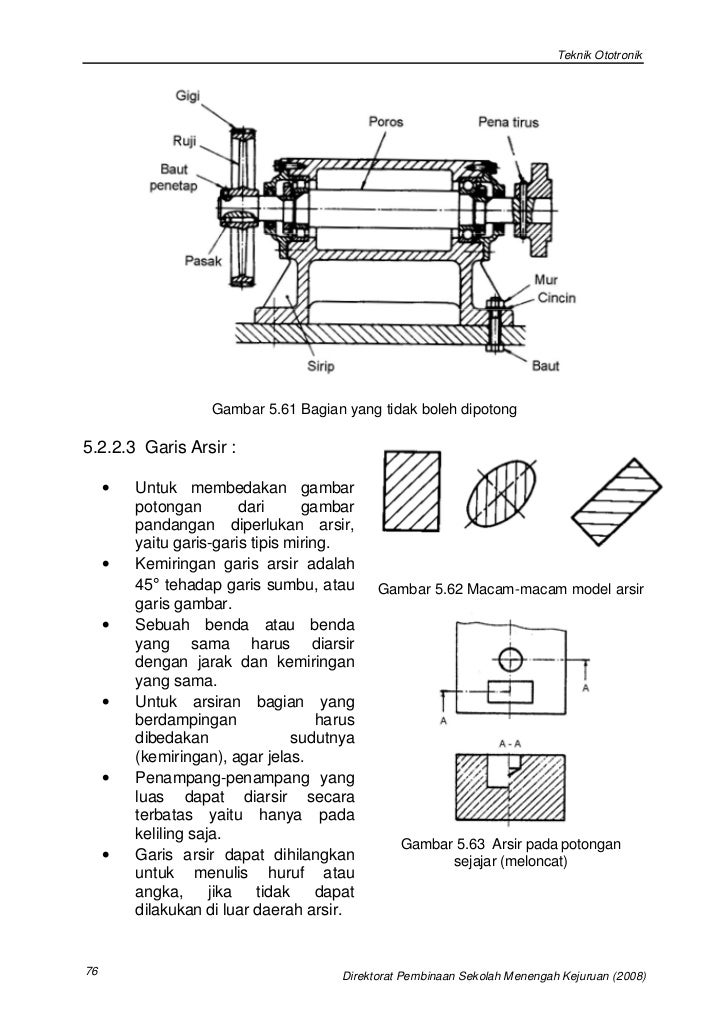 Teknik Ototronik

Gigi
Ruji
Baut penetap
Pasak
Poros
Pena tirus
Mur
Cincin
Sirip
Baut

Gambar 5.61 Bagian yang tidak boleh dipotong

5.2.2.3 Garis Arsir :

• Untuk membedakan gambar potongan dari gambar pandangan diperlukan arsir, yaitu garis-garis tipis miring.
• Kemiringan garis arsir adalah 45° tehadap garis sumbu, atau garis gambar.
• Sebuah benda atau benda yang sama harus diarsir dengan jarak dan kemiringan yang sama.
• Untuk arsiran bagian yang berdampingan harus dibedakan sudutnya (kemiringan), agar jelas.
• Penampang-penampang yang luas dapat diarsir secara terbatas yaitu hanya pada keliling saja.
• Garis arsir dapat dihilangkan untuk menulis huruf atau angka, jika tidak dapat dilakukan di luar daerah arsir.

Gambar 5.62 Macam-macam model arsir

A
A
A - A

Gambar 5.63 Arsir pada potongan sejajar (meloncat)

76

Direktorat Pembinaan Sekolah Menengah Kejuruan (2008)