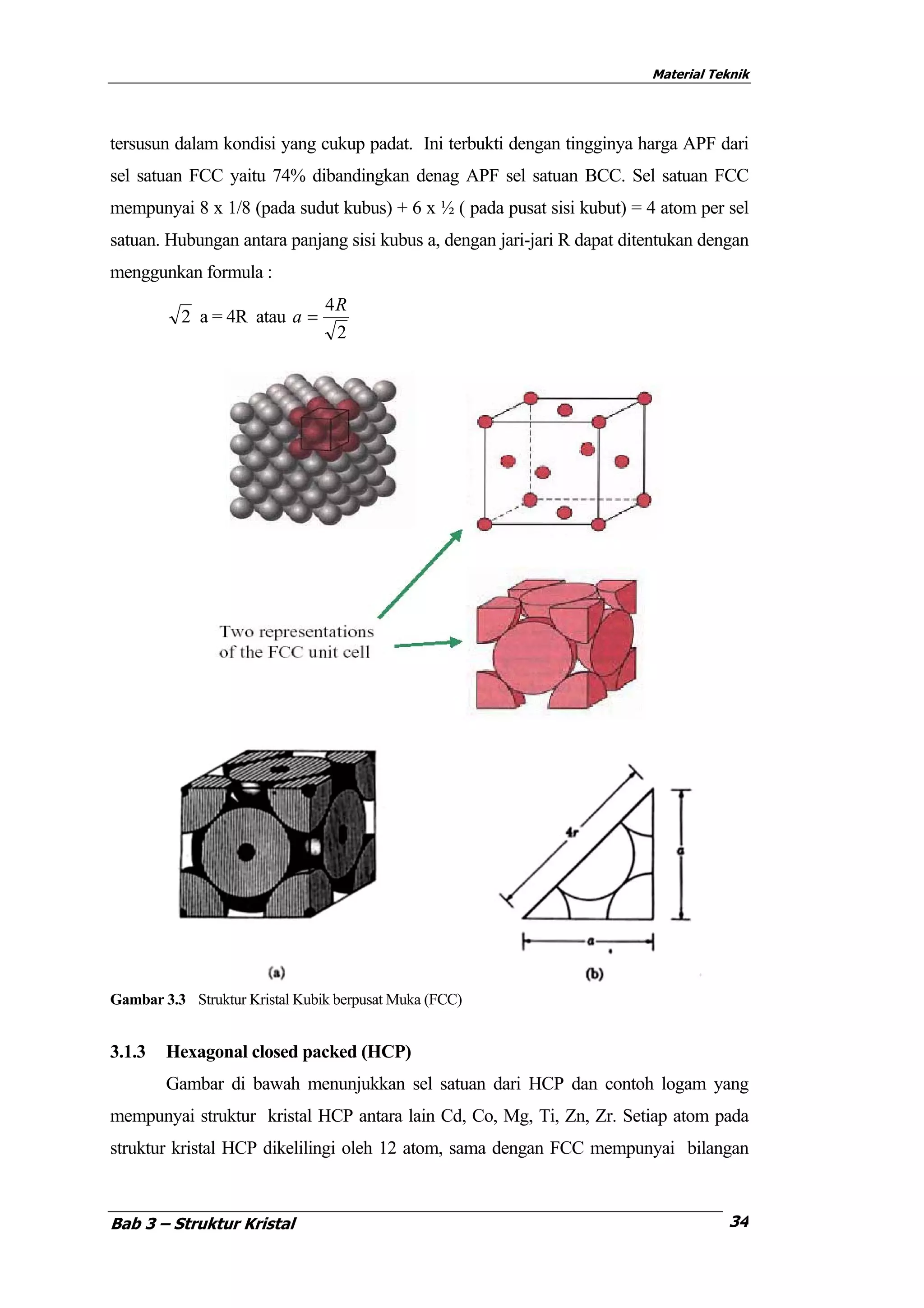 Material Teknik

tersusun dalam kondisi yang cukup padat. Ini terbukti dengan tingginya harga APF dari sel satuan FCC yaitu 74% dibandingkan denag APF sel satuan BCC. Sel satuan FCC mempunyai 8 x 1/8 (pada sudut kubus) + 6 x ½ ( pada pusat sisi kubut) = 4 atom per sel satuan. Hubungan antara panjang sisi kubus a, dengan jari-jari R dapat ditentukan dengan menggunkan formula :

$\sqrt{2}$ a = 4R atau $a = \frac{4R}{\sqrt{2}}$

Two representations of the FCC unit cell

4r

a

a

(a)

(b)

Gambar 3.3 Struktur Kristal Kubik berpusat Muka (FCC)

3.1.3 Hexagonal closed packed (HCP)

Gambar di bawah menunjukkan sel satuan dari HCP dan contoh logam yang mempunyai struktur kristal HCP antara lain Cd, Co, Mg, Ti, Zn, Zr. Setiap atom pada struktur kristal HCP dikelilingi oleh 12 atom, sama dengan FCC mempunyai bilangan

Bab 3 – Struktur Kristal

34