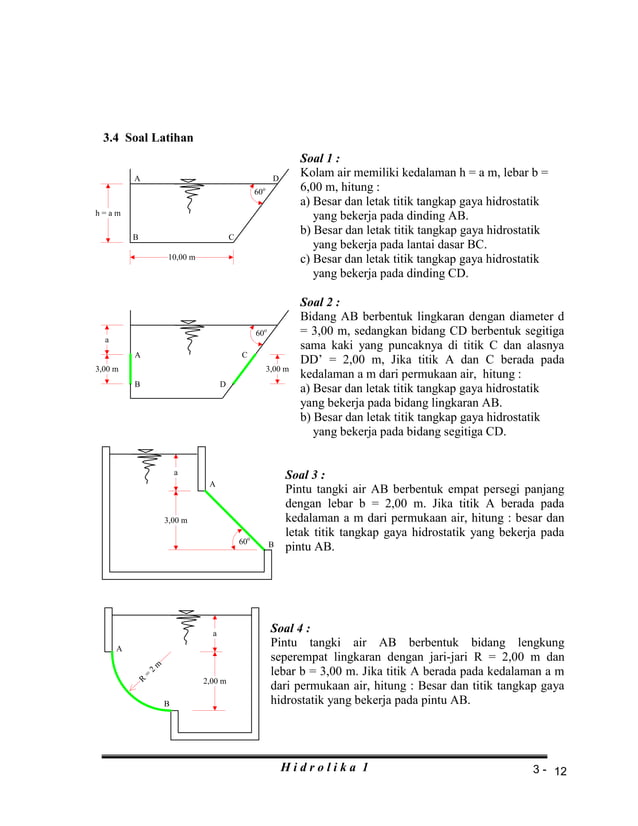 3.4 Soal Latihan

A
D
60°
h = a m
B
C
10,00 m

Soal 1 :
Kolam air memiliki kedalaman h = a m, lebar b = 6,00 m, hitung :
a) Besar dan letak titik tangkap gaya hidrostatik yang bekerja pada dinding AB.
b) Besar dan letak titik tangkap gaya hidrostatik yang bekerja pada lantai dasar BC.
c) Besar dan letak titik tangkap gaya hidrostatik yang bekerja pada dinding CD.

a
60°
A
C
3,00 m
3,00 m
B
D

Soal 2 :
Bidang AB berbentuk lingkaran dengan diameter d = 3,00 m, sedangkan bidang CD berbentuk segitiga sama kaki yang puncaknya di titik C dan alasnya DD' = 2,00 m, Jika titik A dan C berada pada kedalaman a m dari permukaan air, hitung :
a) Besar dan letak titik tangkap gaya hidrostatik yang bekerja pada bidang lingkaran AB.
b) Besar dan letak titik tangkap gaya hidrostatik yang bekerja pada bidang segitiga CD.

a
A
3,00 m
60°
B

Soal 3 :
Pintu tangki air AB berbentuk empat persegi panjang dengan lebar b = 2,00 m. Jika titik A berada pada kedalaman a m dari permukaan air, hitung : besar dan letak titik tangkap gaya hidrostatik yang bekerja pada pintu AB.

a
A
R = 2 m
2,00 m
B

Soal 4 :
Pintu tangki air AB berbentuk bidang lengkung seperempat lingkaran dengan jari-jari R = 2,00 m dan lebar b = 3,00 m. Jika titik A berada pada kedalaman a m dari permukaan air, hitung : Besar dan titik tangkap gaya hidrostatik yang bekerja pada pintu AB.

Hidrolika 1
3 - 12