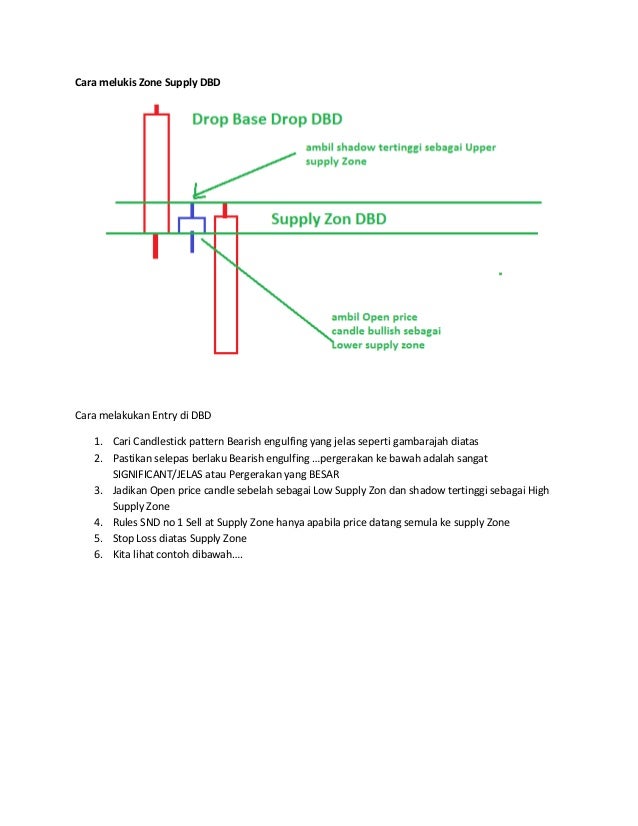 Cara melukis Zone Supply DBD

Drop Base Drop DBD

ambil shadow tertinggi sebagai Upper supply Zone

Supply Zon DBD

ambil Open price candle bullish sebagai Lower supply zone

Cara melakukan Entry di DBD

1. Cari Candlestick pattern Bearish engulfing yang jelas seperti gambarajah diatas
2. Pastikan selepas berlaku Bearish engulfing ...pergerakan ke bawah adalah sangat SIGNIFICANT/JELAS atau Pergerakan yang BESAR
3. Jadikan Open price candle sebelah sebagai Low Supply Zon dan shadow tertinggi sebagai High Supply Zone
4. Rules SND no 1 Sell at Supply Zone hanya apabila price datang semula ke supply Zone
5. Stop Loss diatas Supply Zone
6. Kita lihat contoh dibawah....