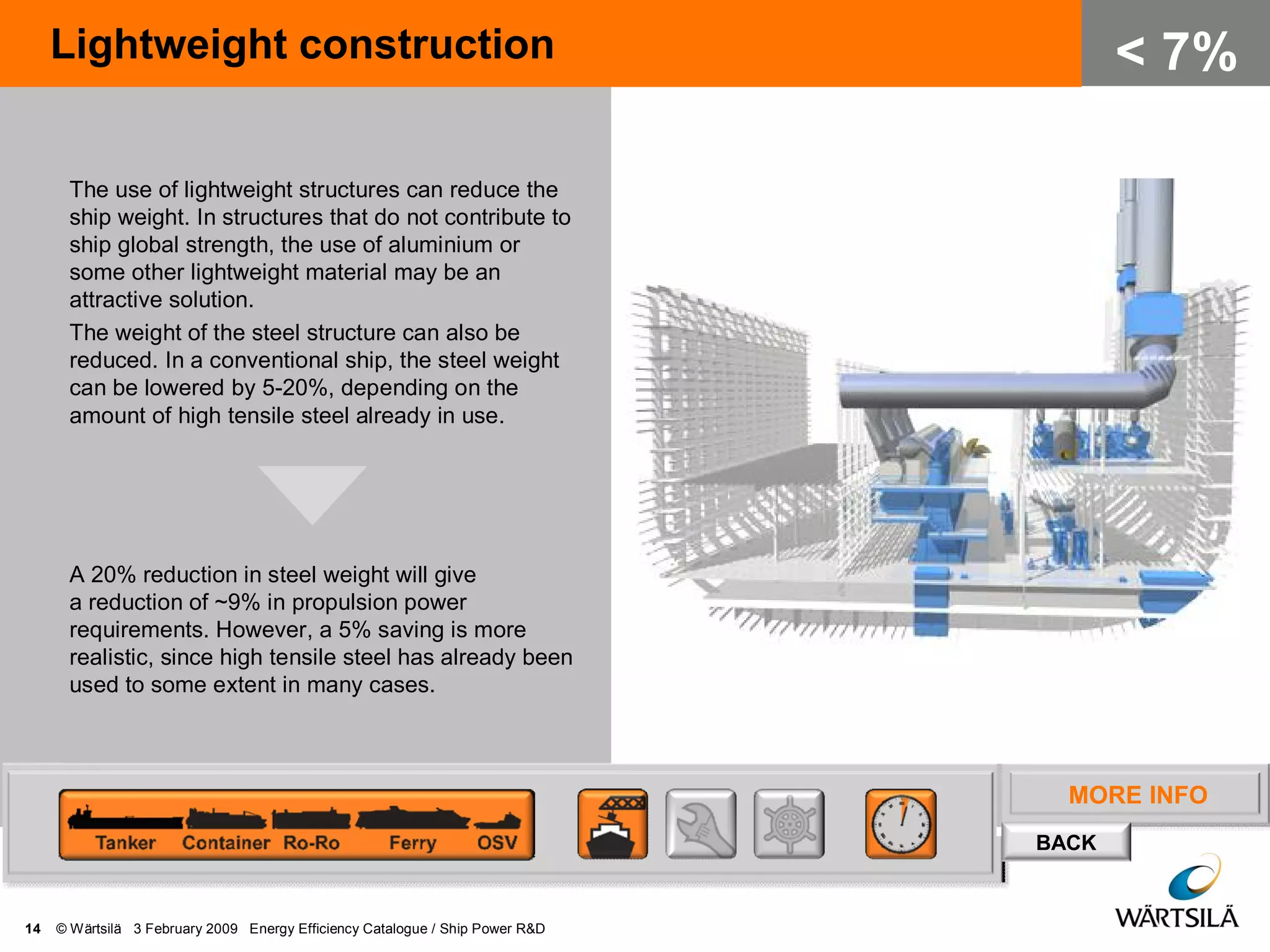 Lightweight construction

< 7%

The use of lightweight structures can reduce the ship weight. In structures that do not contribute to ship global strength, the use of aluminium or some other lightweight material may be an attractive solution.

The weight of the steel structure can also be reduced. In a conventional ship, the steel weight can be lowered by 5-20%, depending on the amount of high tensile steel already in use.

A 20% reduction in steel weight will give a reduction of ~9% in propulsion power requirements. However, a 5% saving is more realistic, since high tensile steel has already been used to some extent in many cases.

Tanker Container Ro-Ro Ferry OSV

MORE INFO

BACK

14 © Wärtsilä 3 February 2009 Energy Efficiency Catalogue / Ship Power R&D

WÄRTSILÄ