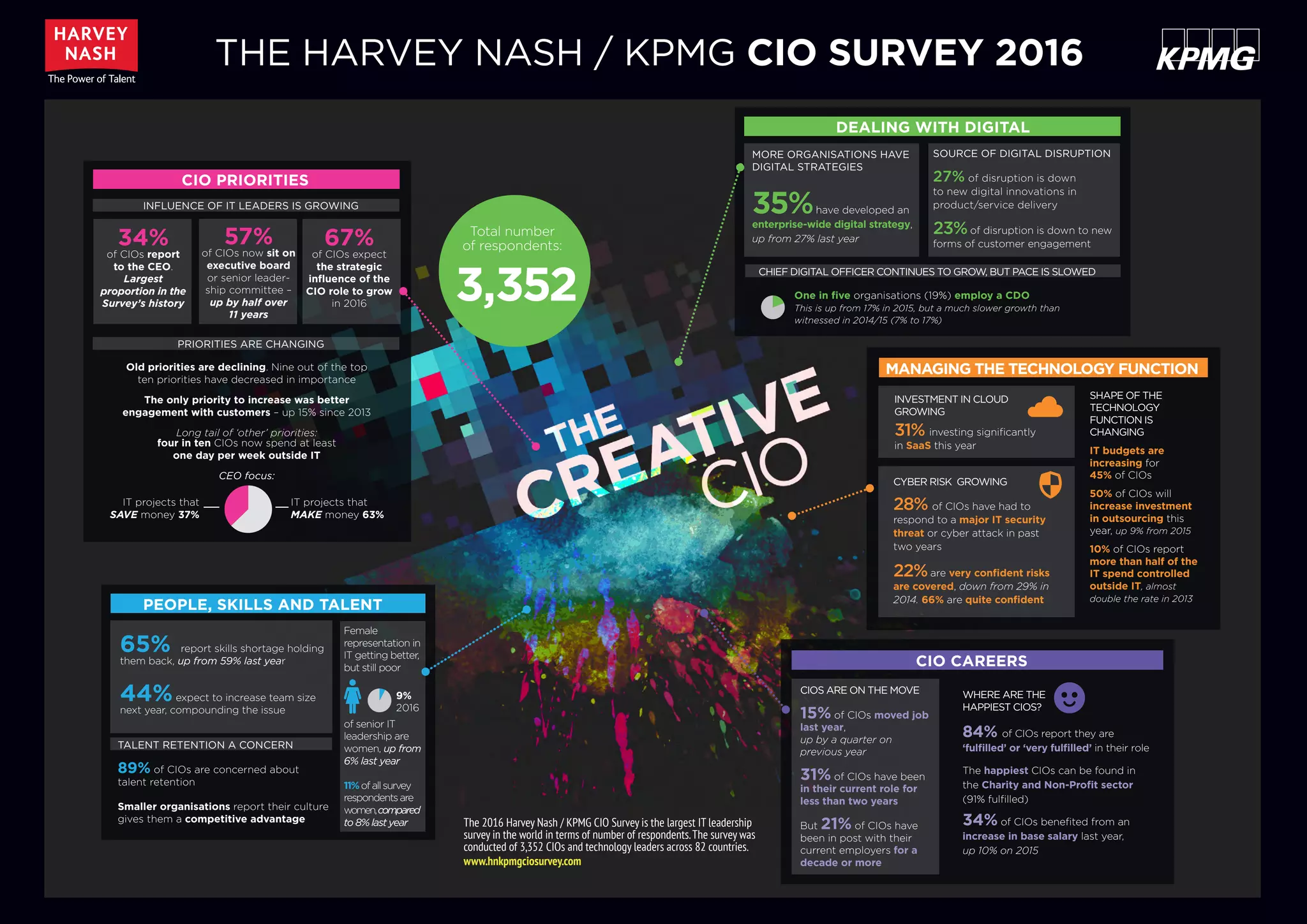 HARVEY NASH
The Power of Talent

THE HARVEY NASH / KPMG CIO SURVEY 2016

KPMG

CIO PRIORITIES

INFLUENCE OF IT LEADERS IS GROWING

34% of CIOs report to the CEO. Largest proportion in the Survey's history

57% of CIOs now sit on executive board or senior leadership committee – up by half over 11 years

67% of CIOs expect the strategic influence of the CIO role to grow in 2016

PRIORITIES ARE CHANGING

Old priorities are declining. Nine out of the top ten priorities have decreased in importance

The only priority to increase was better engagement with customers – up 15% since 2013

Long tail of 'other' priorities: four in ten CIOs now spend at least one day per week outside IT

CEO focus:

IT projects that SAVE money 37%

IT projects that MAKE money 63%

Total number of respondents:
3,352

THE CREATIVE CIO

DEALING WITH DIGITAL

MORE ORGANISATIONS HAVE DIGITAL STRATEGIES

35% have developed an enterprise-wide digital strategy, up from 27% last year

SOURCE OF DIGITAL DISRUPTION

27% of disruption is down to new digital innovations in product/service delivery

23% of disruption is down to new forms of customer engagement

CHIEF DIGITAL OFFICER CONTINUES TO GROW, BUT PACE IS SLOWED

One in five organisations (19%) employ a CDO
This is up from 17% in 2015, but a much slower growth than witnessed in 2014/15 (7% to 17%)

MANAGING THE TECHNOLOGY FUNCTION

INVESTMENT IN CLOUD GROWING
31% investing significantly in SaaS this year

CYBER RISK GROWING
28% of CIOs have had to respond to a major IT security threat or cyber attack in past two years

22% are very confident risks are covered, down from 29% in 2014. 66% are quite confident

SHAPE OF THE TECHNOLOGY FUNCTION IS CHANGING

IT budgets are increasing for 45% of CIOs

50% of CIOs will increase investment in outsourcing this year, up 9% from 2015

10% of CIOs report more than half of the IT spend controlled outside IT, almost double the rate in 2013

PEOPLE, SKILLS AND TALENT

65% report skills shortage holding them back, up from 59% last year

44% expect to increase team size next year, compounding the issue

TALENT RETENTION A CONCERN

89% of CIOs are concerned about talent retention

Smaller organisations report their culture gives them a competitive advantage

Female representation in IT getting better, but still poor

9% 2016

of senior IT leadership are women, up from 6% last year

11% of all survey respondents are women, compared to 8% last year

The 2016 Harvey Nash / KPMG CIO Survey is the largest IT leadership survey in the world in terms of number of respondents. The survey was conducted of 3,352 CIOs and technology leaders across 82 countries.
www.hnkpmgciosurvey.com

CIO CAREERS

CIOS ARE ON THE MOVE

15% of CIOs moved job last year, up by a quarter on previous year

31% of CIOs have been in their current role for less than two years

But 21% of CIOs have been in post with their current employers for a decade or more

WHERE ARE THE HAPPIEST CIOS?

84% of CIOs report they are 'fulfilled' or 'very fulfilled' in their role

The happiest CIOs can be found in the Charity and Non-Profit sector (91% fulfilled)

34% of CIOs benefited from an increase in base salary last year, up 10% on 2015