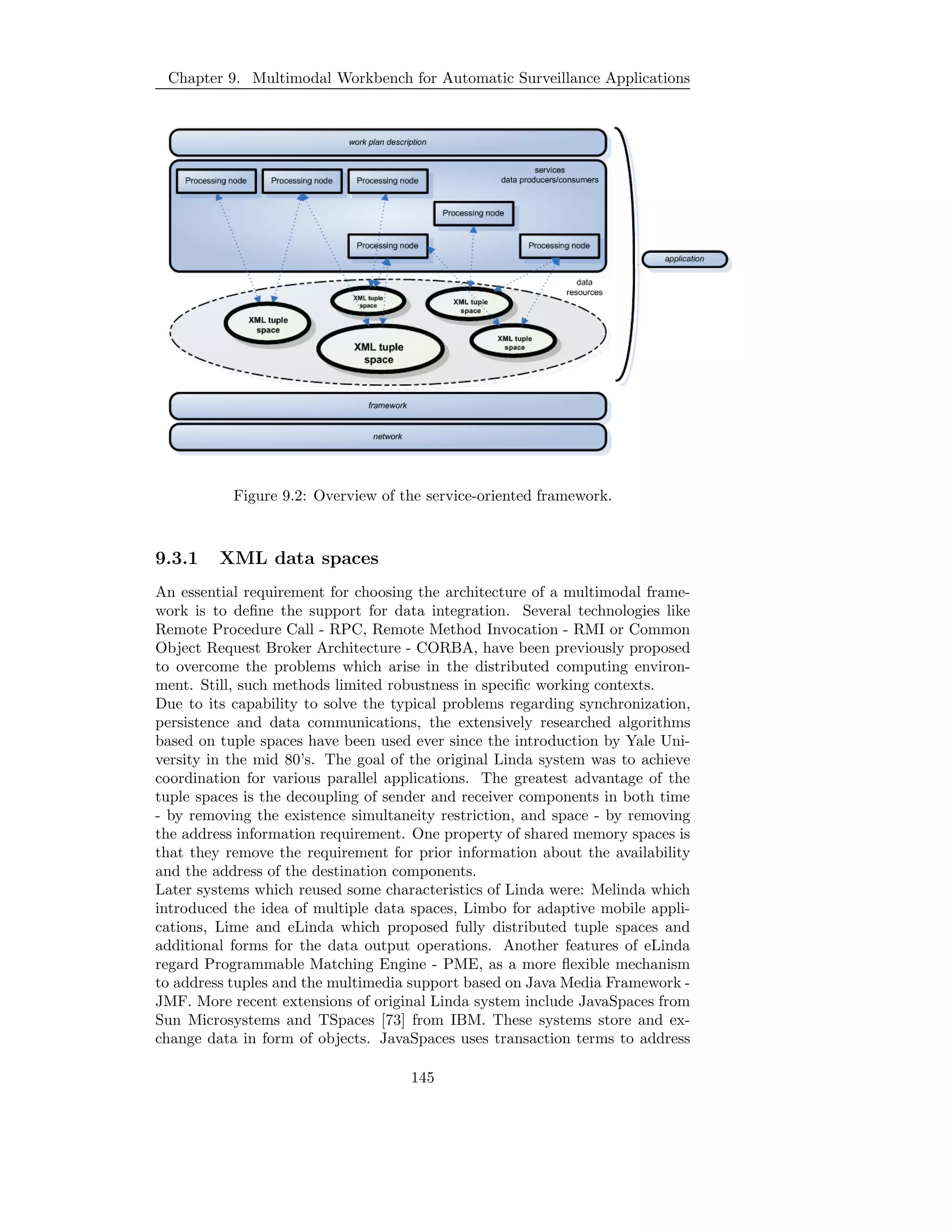 Chapter 9. Multimodal Workbench for Automatic Surveillance Applications

work plan description

Processing node

Processing node

Processing node

services
data producers/consumers

Processing node

Processing node

Processing node

application

data
resources

XML tuple space

XML tuple space

XML tuple space

XML tuple space

XML tuple space

framework

network

Figure 9.2: Overview of the service-oriented framework.

9.3.1 XML data spaces

An essential requirement for choosing the architecture of a multimodal framework is to define the support for data integration. Several technologies like Remote Procedure Call - RPC, Remote Method Invocation - RMI or Common Object Request Broker Architecture - CORBA, have been previously proposed to overcome the problems which arise in the distributed computing environment. Still, such methods limited robustness in specific working contexts.
Due to its capability to solve the typical problems regarding synchronization, persistence and data communications, the extensively researched algorithms based on tuple spaces have been used ever since the introduction by Yale University in the mid 80's. The goal of the original Linda system was to achieve coordination for various parallel applications. The greatest advantage of the tuple spaces is the decoupling of sender and receiver components in both time - by removing the existence simultaneity restriction, and space - by removing the address information requirement. One property of shared memory spaces is that they remove the requirement for prior information about the availability and the address of the destination components.
Later systems which reused some characteristics of Linda were: Melinda which introduced the idea of multiple data spaces, Limbo for adaptive mobile applications, Lime and eLinda which proposed fully distributed tuple spaces and additional forms for the data output operations. Another features of eLinda regard Programmable Matching Engine - PME, as a more flexible mechanism to address tuples and the multimedia support based on Java Media Framework - JMF. More recent extensions of original Linda system include JavaSpaces from Sun Microsystems and TSpaces [73] from IBM. These systems store and exchange data in form of objects. JavaSpaces uses transaction terms to address

145