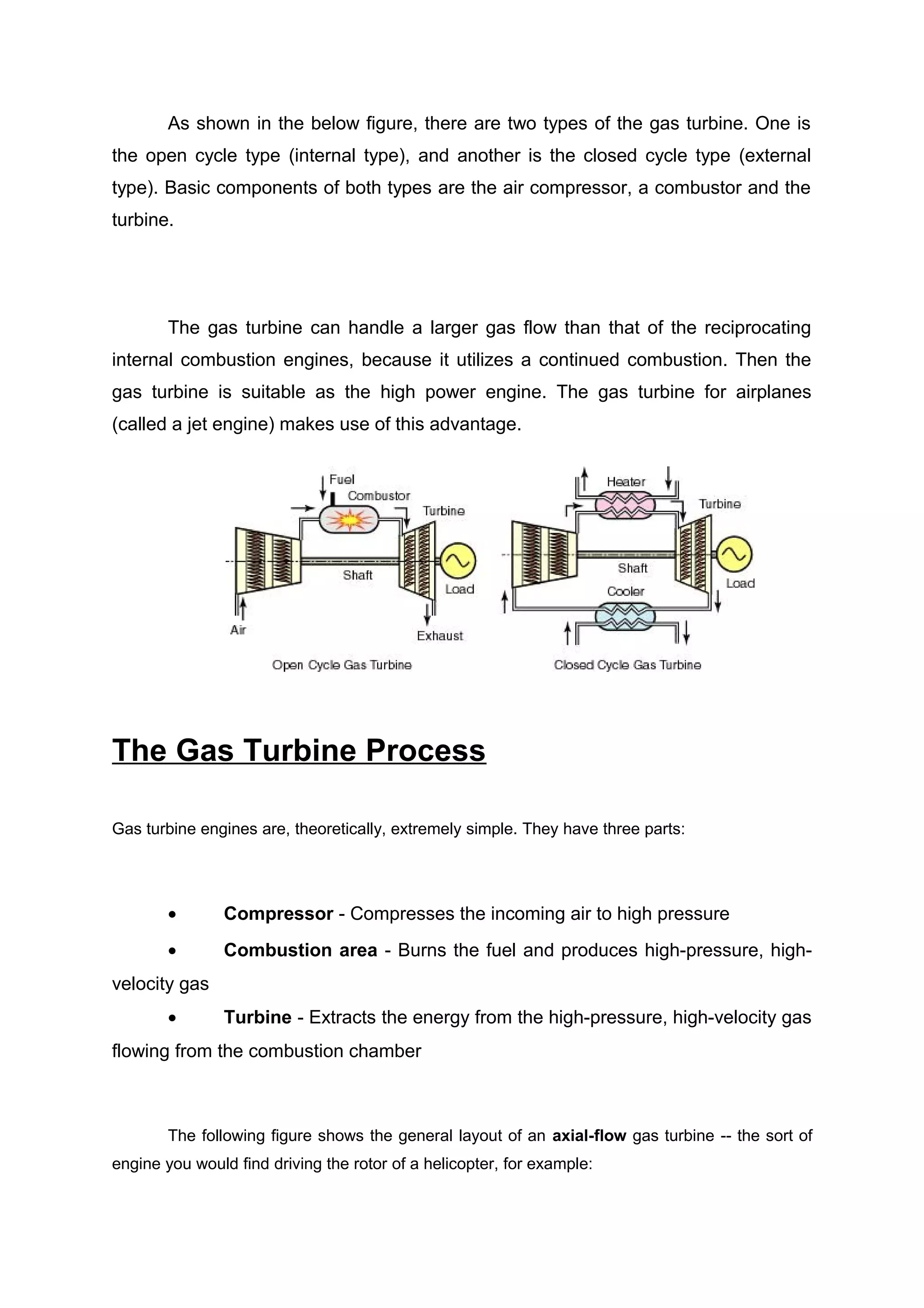 As shown in the below figure, there are two types of the gas turbine. One is the open cycle type (internal type), and another is the closed cycle type (external type). Basic components of both types are the air compressor, a combustor and the turbine.

The gas turbine can handle a larger gas flow than that of the reciprocating internal combustion engines, because it utilizes a continued combustion. Then the gas turbine is suitable as the high power engine. The gas turbine for airplanes (called a jet engine) makes use of this advantage.

Fuel
Combustor
Turbine
Shaft
Load
Air
Exhaust
Open Cycle Gas Turbine

Heater
Turbine
Shaft
Load
Cooler
Closed Cycle Gas Turbine

The Gas Turbine Process

Gas turbine engines are, theoretically, extremely simple. They have three parts:

• Compressor - Compresses the incoming air to high pressure
• Combustion area - Burns the fuel and produces high-pressure, high-velocity gas
• Turbine - Extracts the energy from the high-pressure, high-velocity gas flowing from the combustion chamber

The following figure shows the general layout of an axial-flow gas turbine -- the sort of engine you would find driving the rotor of a helicopter, for example: