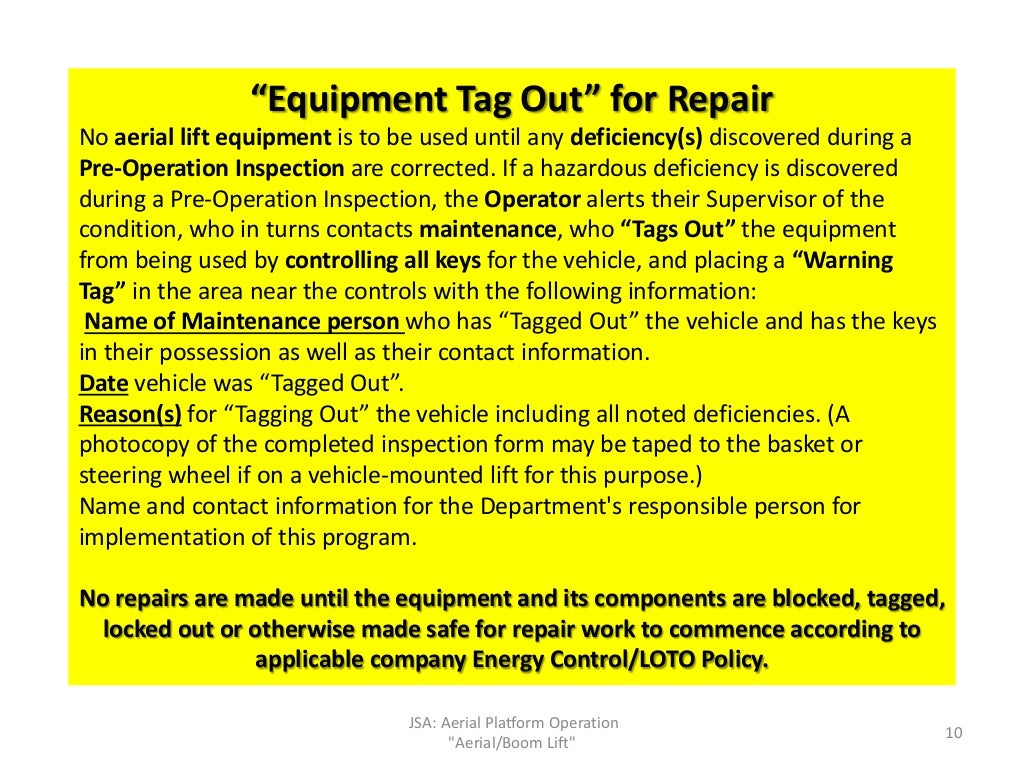 “Equipment Tag Out” for Repair

No aerial lift equipment is to be used until any deficiency(s) discovered during a Pre-Operation Inspection are corrected. If a hazardous deficiency is discovered during a Pre-Operation Inspection, the Operator alerts their Supervisor of the condition, who in turns contacts maintenance, who “Tags Out” the equipment from being used by controlling all keys for the vehicle, and placing a “Warning Tag” in the area near the controls with the following information:
Name of Maintenance person who has “Tagged Out” the vehicle and has the keys in their possession as well as their contact information.
Date vehicle was “Tagged Out”.
Reason(s) for “Tagging Out” the vehicle including all noted deficiencies. (A photocopy of the completed inspection form may be taped to the basket or steering wheel if on a vehicle-mounted lift for this purpose.)
Name and contact information for the Department's responsible person for implementation of this program.

No repairs are made until the equipment and its components are blocked, tagged, locked out or otherwise made safe for repair work to commence according to applicable company Energy Control/LOTO Policy.

JSA: Aerial Platform Operation "Aerial/Boom Lift"

10