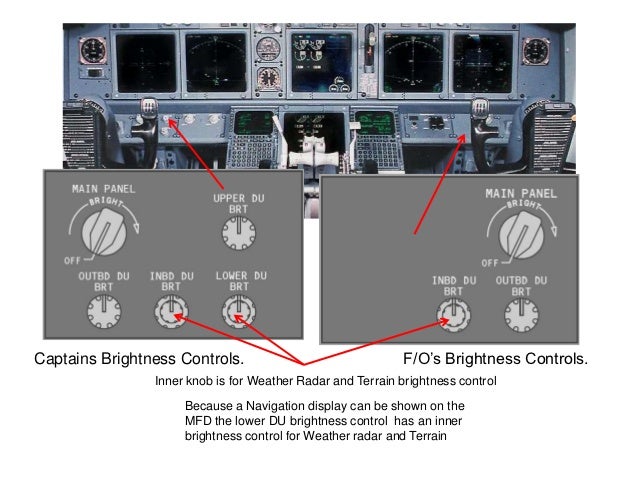 MAIN PANEL
BRIGHT
OFF

UPPER DU
BRT

OUTBD DU
BRT

INBD DU
BRT

LOWER DU
BRT

MAIN PANEL
BRIGHT
OFF

INBD DU
BRT

OUTBD DU
BRT

Captains Brightness Controls.

F/O's Brightness Controls.

Inner knob is for Weather Radar and Terrain brightness control

Because a Navigation display can be shown on the MFD the lower DU brightness control has an inner brightness control for Weather radar and Terrain